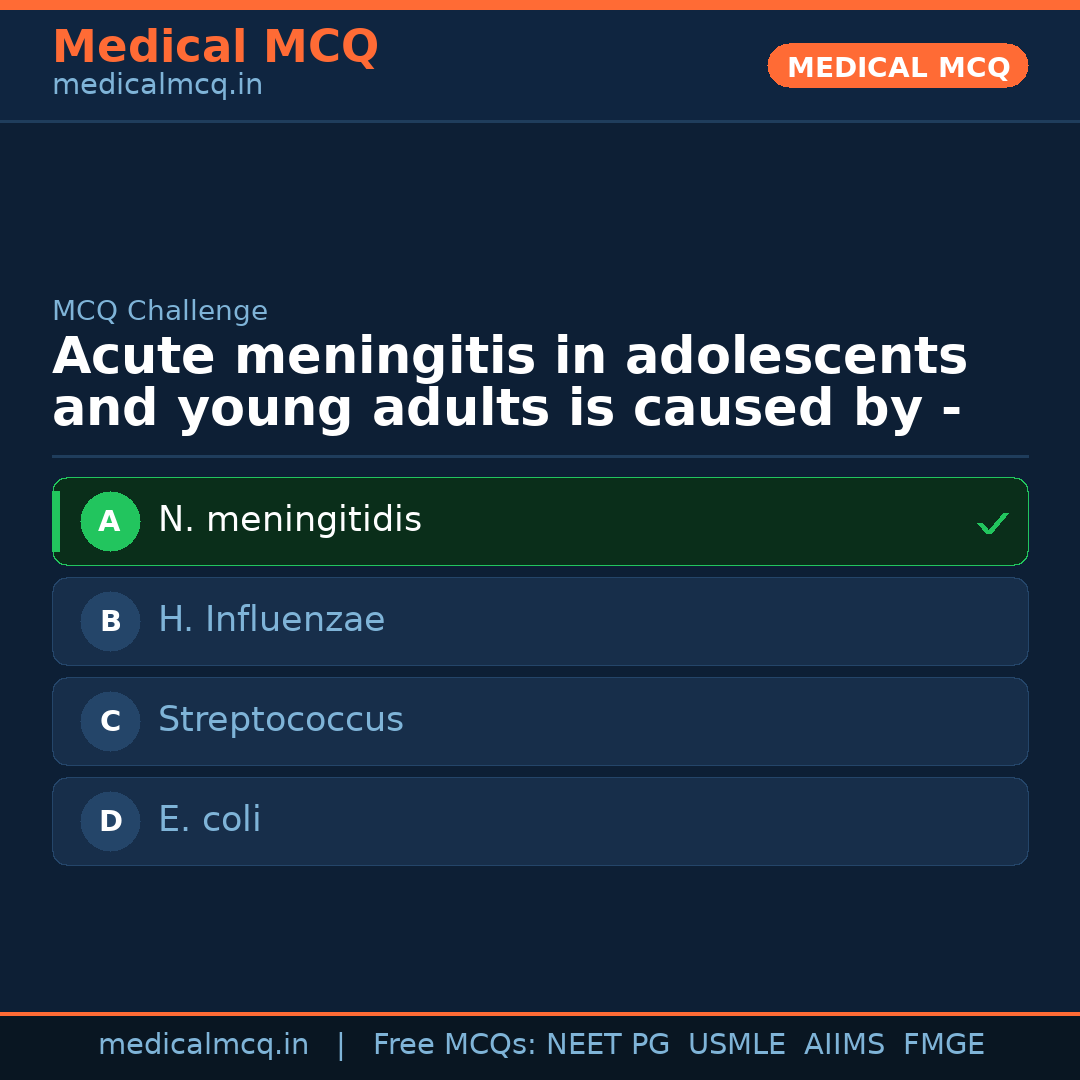 Medical MCQ
medicalmcq.in

MEDICAL MCQ

MCQ Challenge

Acute meningitis in adolescents and young adults is caused by -

A N. meningitidis ✓

B H. Influenzae

C Streptococcus

D E. coli

medicalmcq.in | Free MCQs: NEET PG USMLE AIIMS FMGE