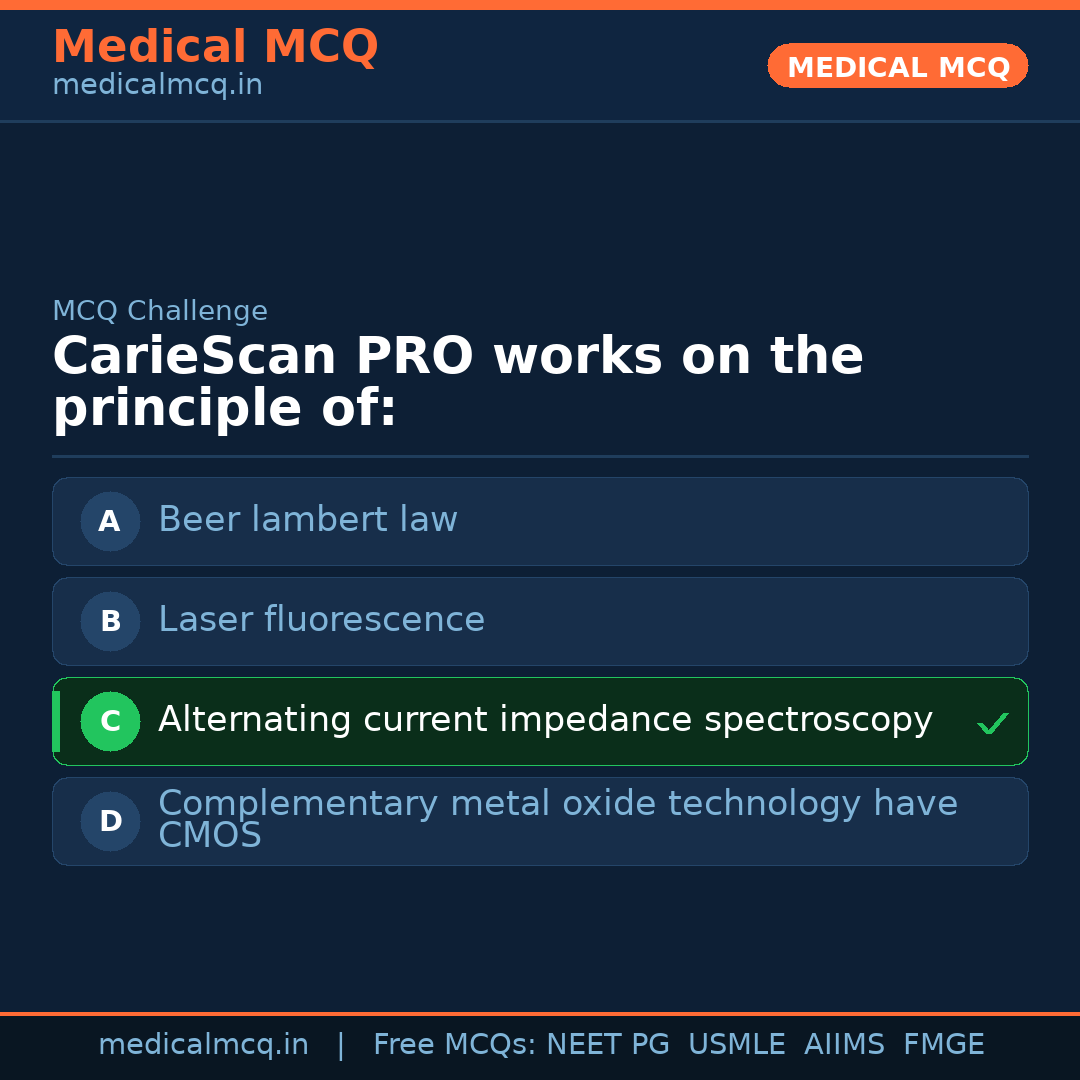 Medical MCQ
medicalmcq.in

MEDICAL MCQ

MCQ Challenge

CarieScan PRO works on the principle of:

A Beer lambert law

B Laser fluorescence

C Alternating current impedance spectroscopy ✓

D Complementary metal oxide technology have CMOS

medicalmcq.in | Free MCQs: NEET PG USMLE AIIMS FMGE