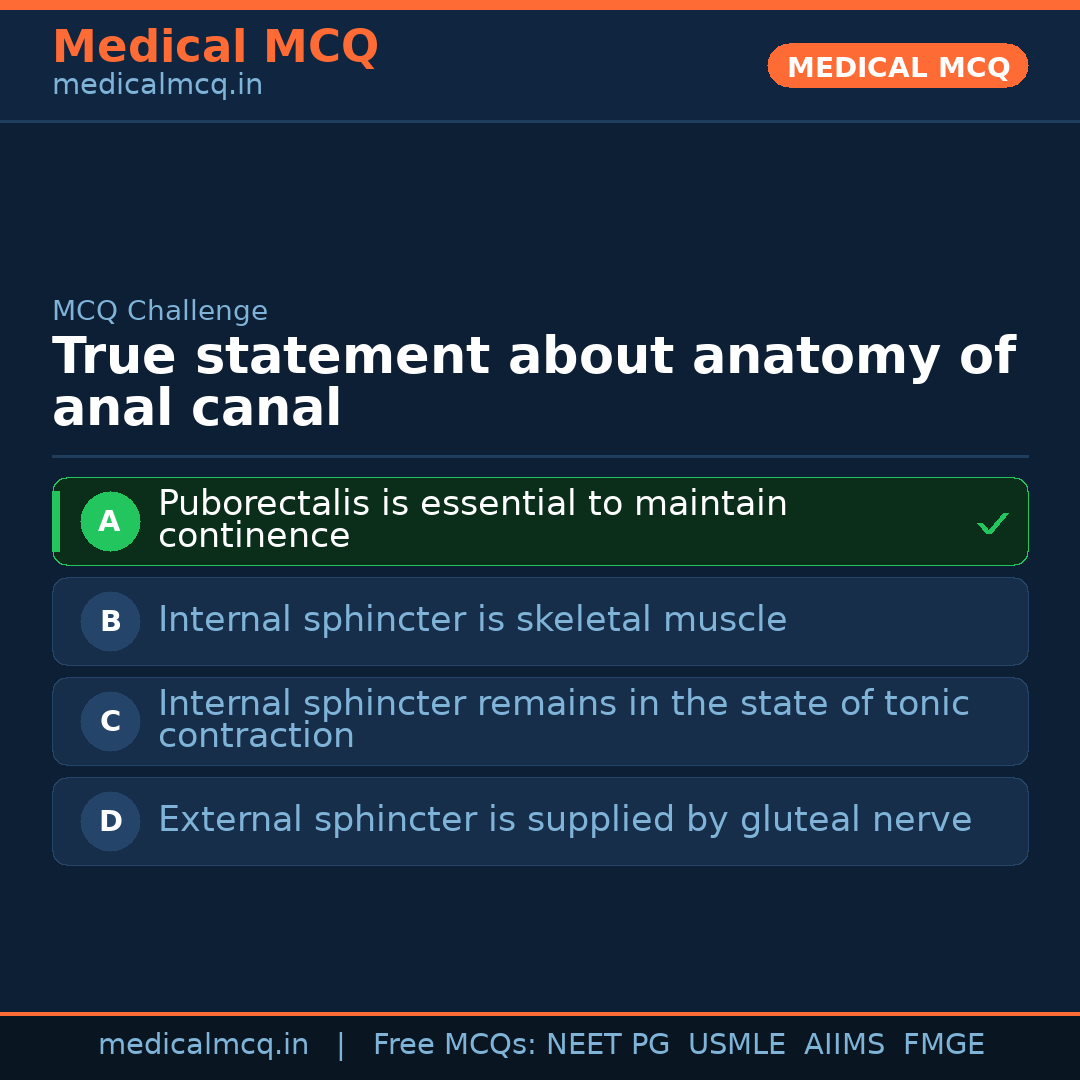 Medical MCQ
medicalmcq.in

MEDICAL MCQ

MCQ Challenge

True statement about anatomy of anal canal

A Puborectalis is essential to maintain continence ✓

B Internal sphincter is skeletal muscle

C Internal sphincter remains in the state of tonic contraction

D External sphincter is supplied by gluteal nerve

medicalmcq.in | Free MCQs: NEET PG USMLE AIIMS FMGE