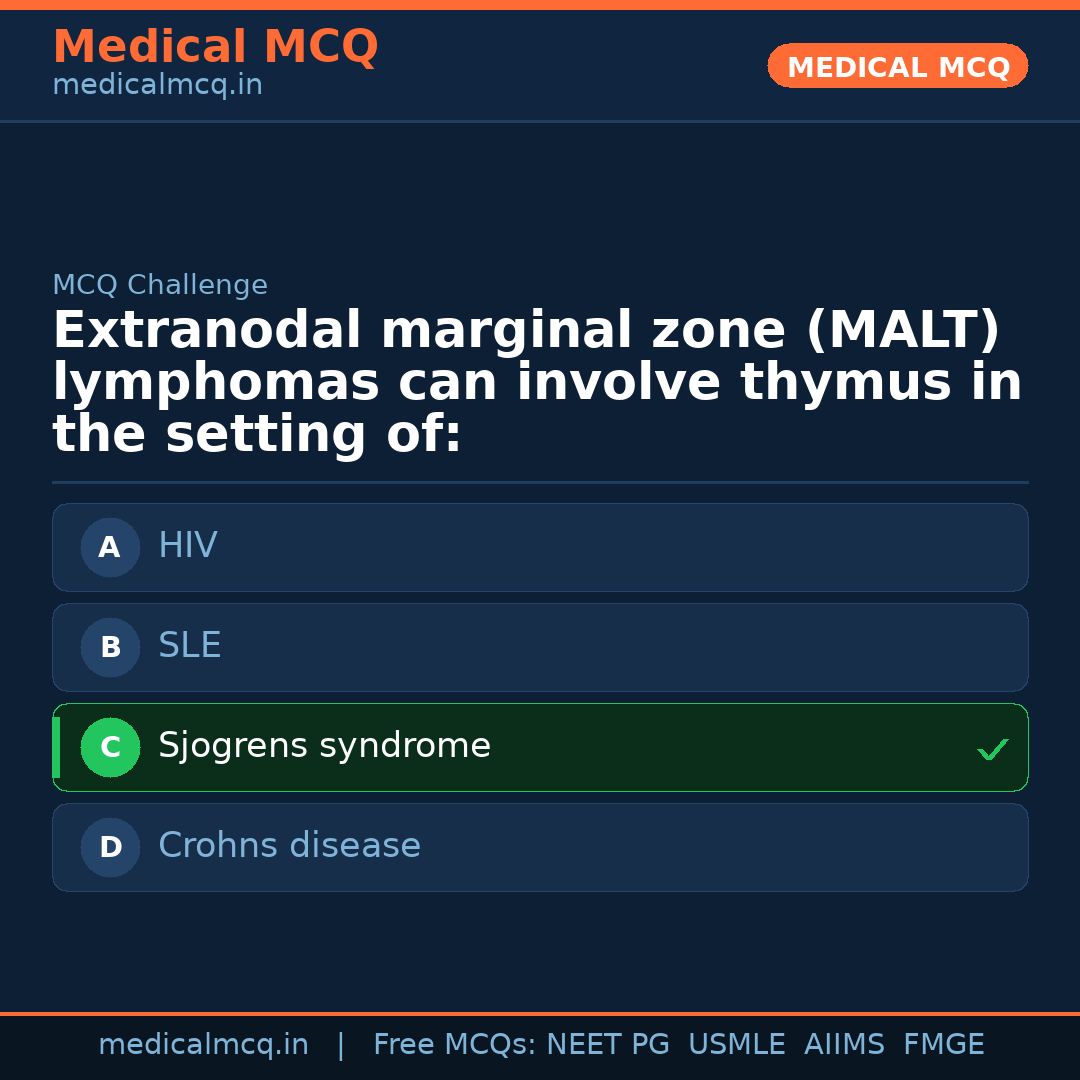 Medical MCQ
medicalmcq.in

MEDICAL MCQ

MCQ Challenge

Extranodal marginal zone (MALT) lymphomas can involve thymus in the setting of:

A HIV

B SLE

C Sjogrens syndrome ✓

D Crohns disease

medicalmcq.in | Free MCQs: NEET PG USMLE AIIMS FMGE