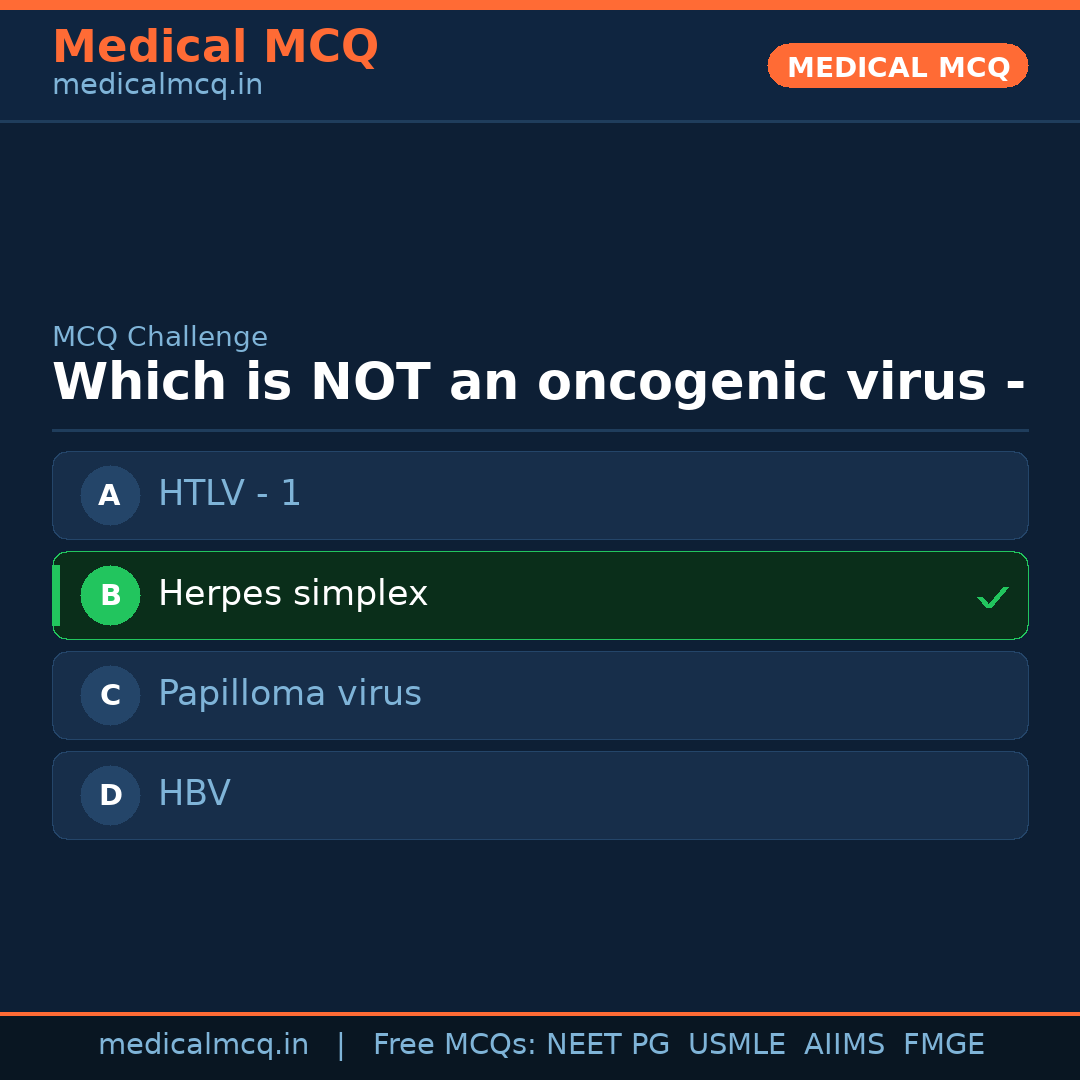 Medical MCQ
medicalmcq.in

MEDICAL MCQ

MCQ Challenge

Which is NOT an oncogenic virus -

A HTLV - 1

B Herpes simplex ✓

C Papilloma virus

D HBV

medicalmcq.in | Free MCQs: NEET PG USMLE AIIMS FMGE