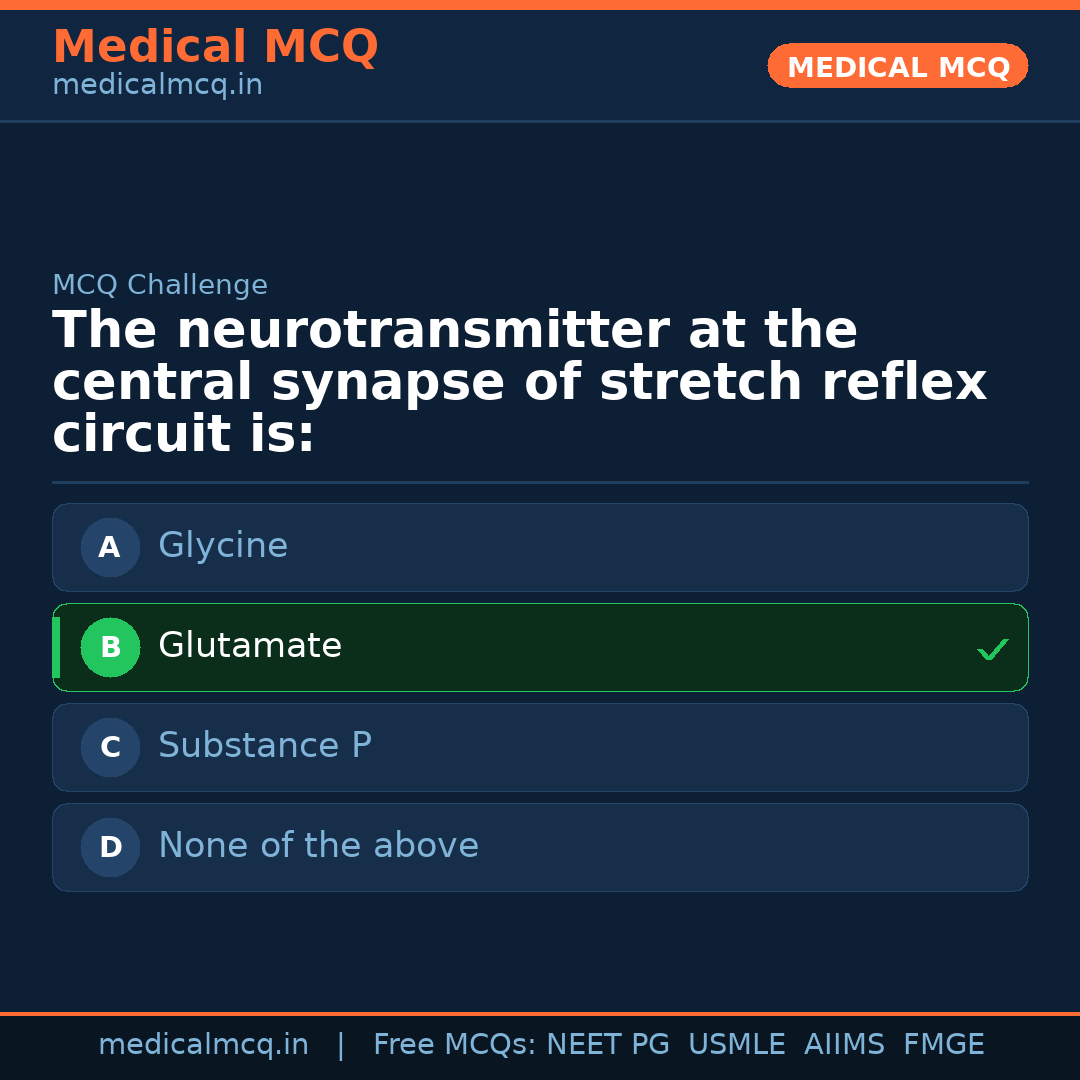 Medical MCQ
medicalmcq.in

MEDICAL MCQ

MCQ Challenge

The neurotransmitter at the central synapse of stretch reflex circuit is:

A Glycine

B Glutamate ✓

C Substance P

D None of the above

medicalmcq.in | Free MCQs: NEET PG USMLE AIIMS FMGE