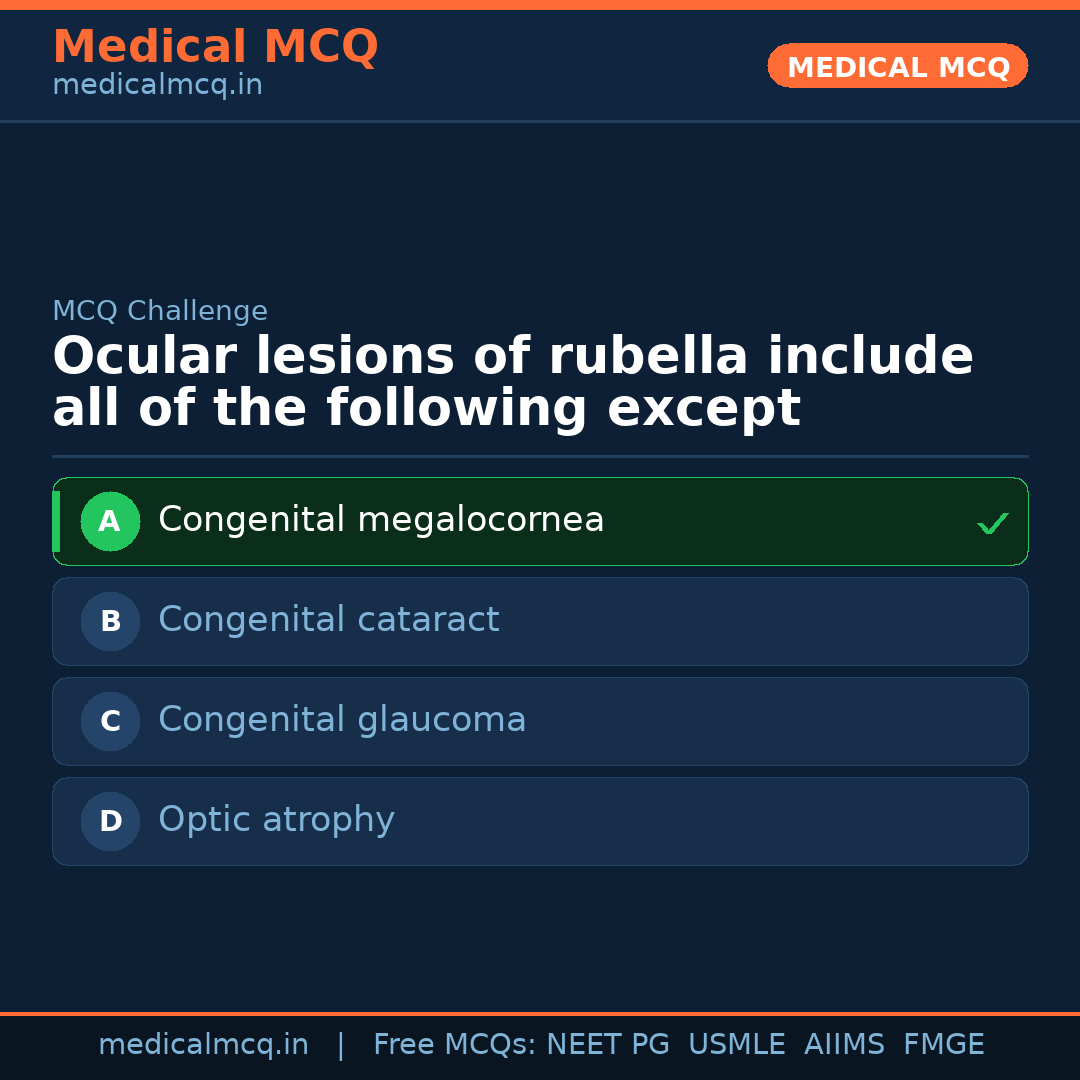 Medical MCQ
medicalmcq.in

MEDICAL MCQ

MCQ Challenge

Ocular lesions of rubella include all of the following except

A Congenital megalocornea ✓

B Congenital cataract

C Congenital glaucoma

D Optic atrophy

medicalmcq.in | Free MCQs: NEET PG USMLE AIIMS FMGE