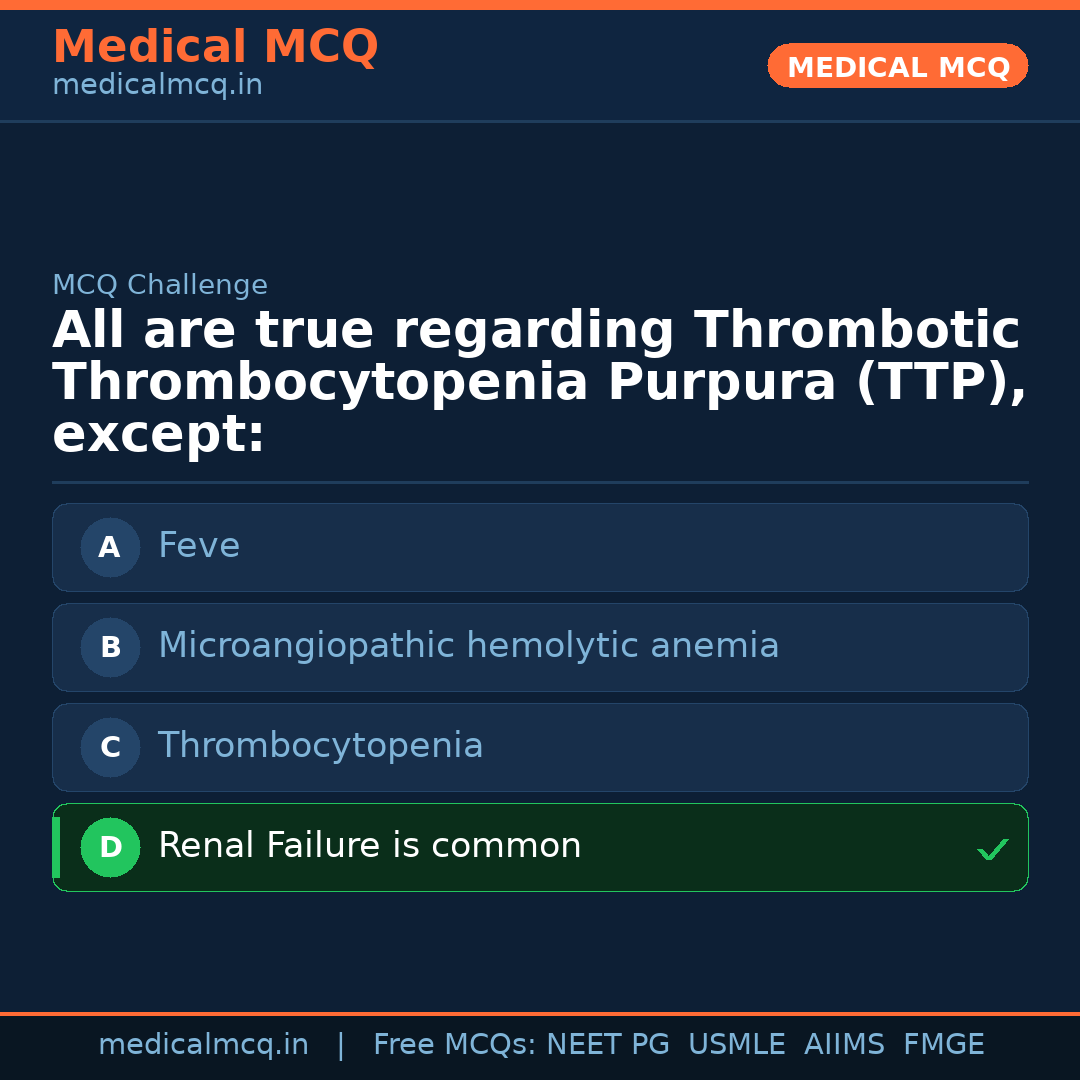 Medical MCQ
medicalmcq.in

MEDICAL MCQ

MCQ Challenge

All are true regarding Thrombotic Thrombocytopenia Purpura (TTP), except:

A Feve

B Microangiopathic hemolytic anemia

C Thrombocytopenia

D Renal Failure is common ✓

medicalmcq.in | Free MCQs: NEET PG USMLE AIIMS FMGE