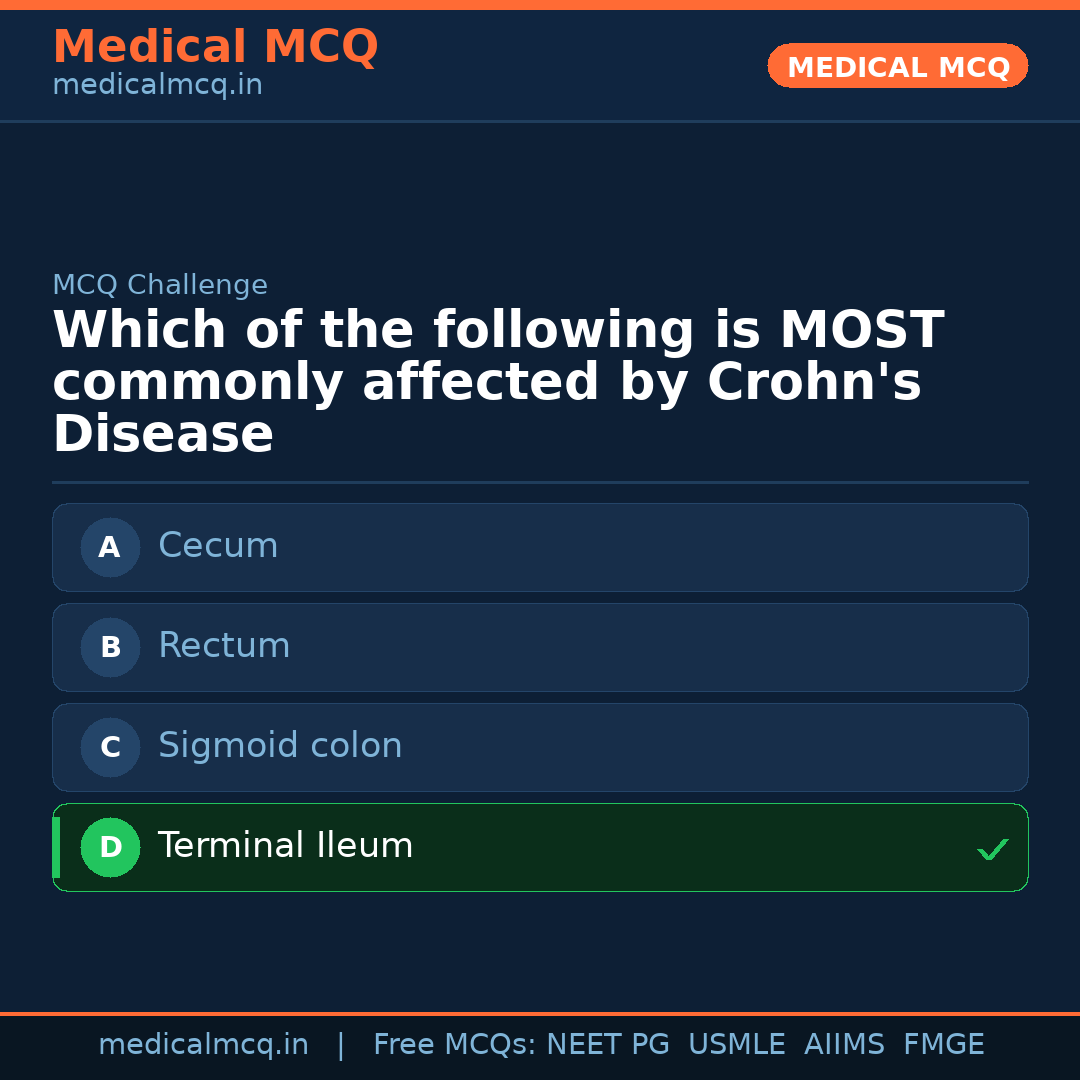 Medical MCQ
medicalmcq.in

MEDICAL MCQ

MCQ Challenge

Which of the following is MOST commonly affected by Crohn's Disease

A Cecum

B Rectum

C Sigmoid colon

D Terminal Ileum ✓

medicalmcq.in | Free MCQs: NEET PG USMLE AIIMS FMGE