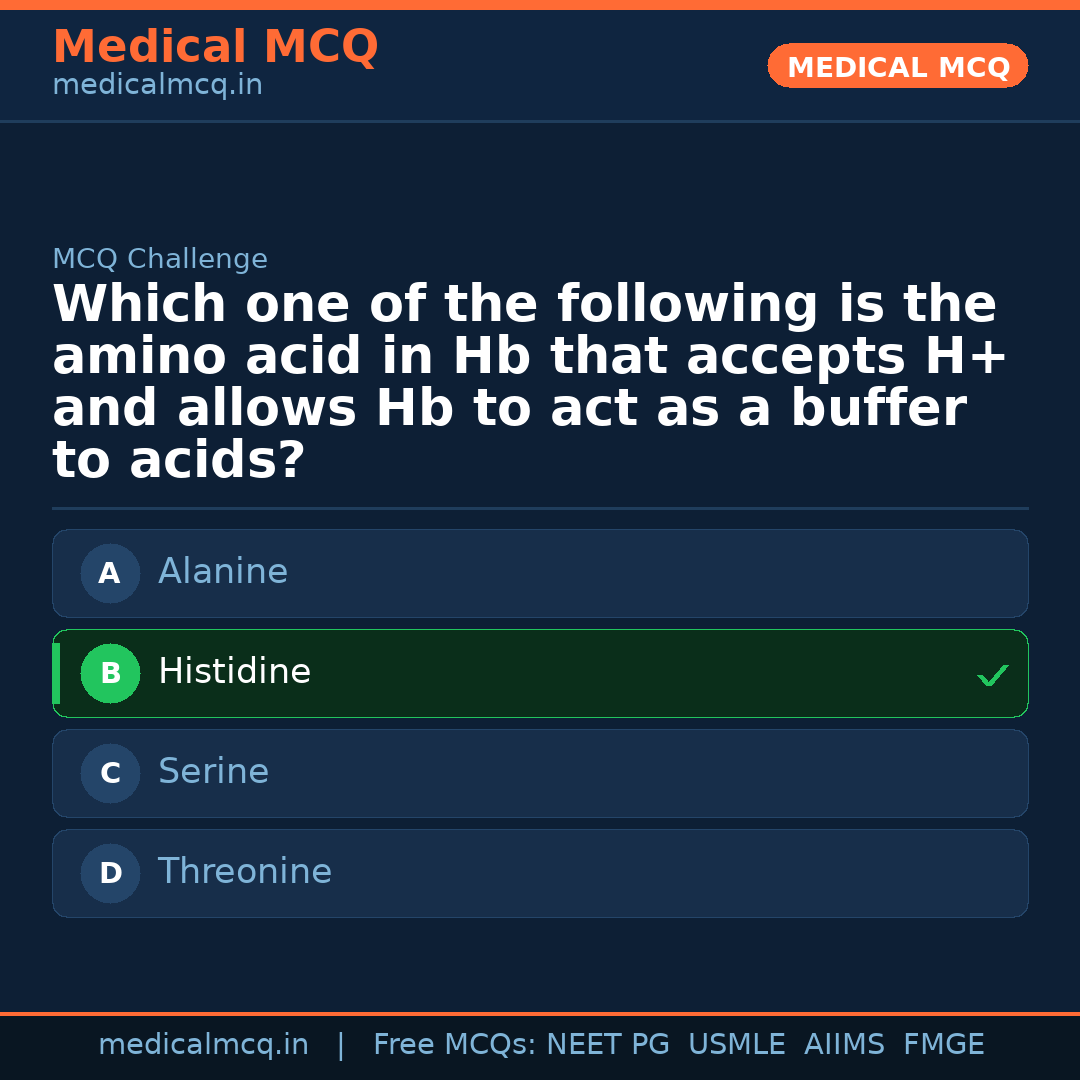 Medical MCQ
medicalmcq.in

MEDICAL MCQ

MCQ Challenge

Which one of the following is the amino acid in Hb that accepts H+ and allows Hb to act as a buffer to acids?

A Alanine

B Histidine ✓

C Serine

D Threonine

medicalmcq.in | Free MCQs: NEET PG USMLE AIIMS FMGE