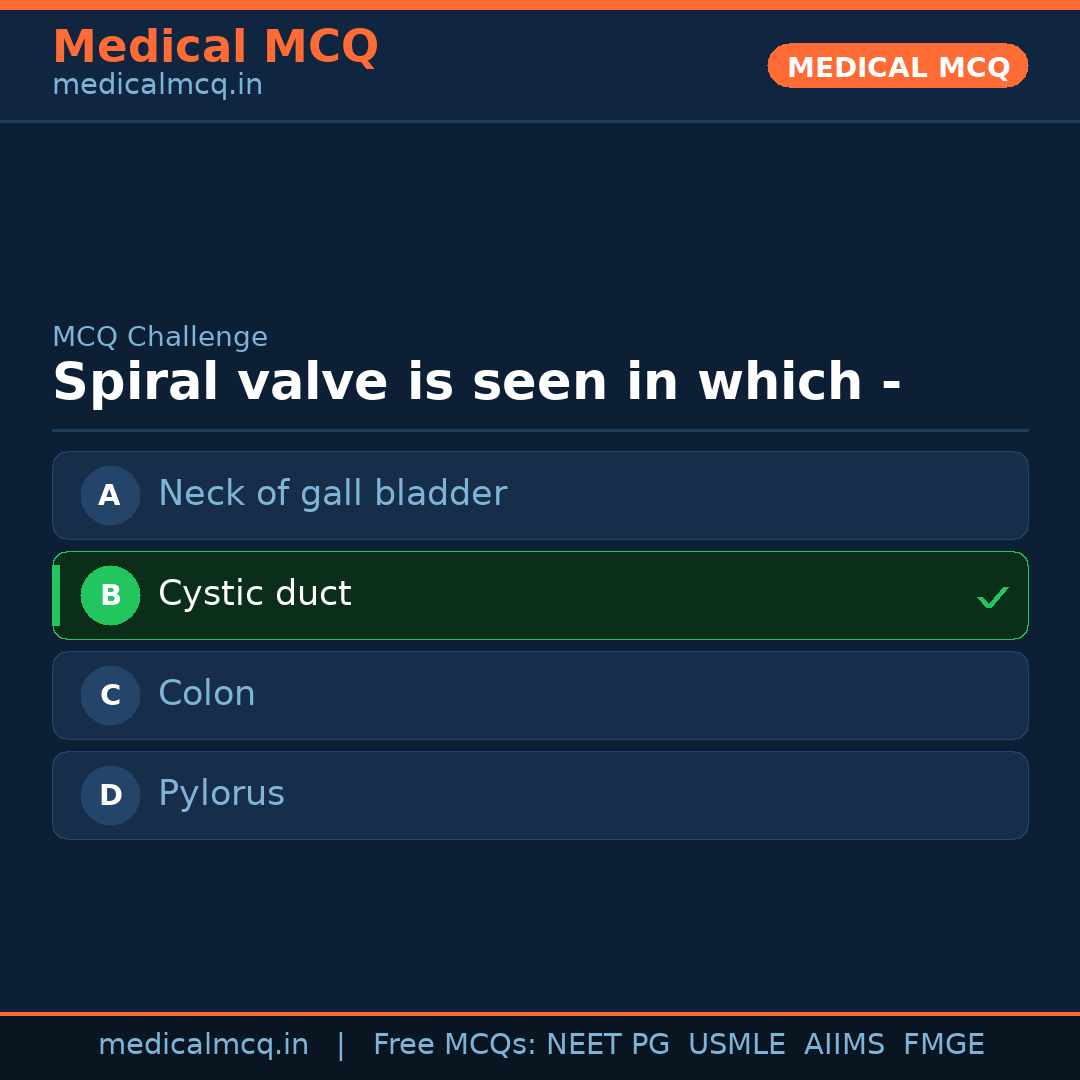 Medical MCQ
medicalmcq.in

MEDICAL MCQ

MCQ Challenge

Spiral valve is seen in which -

A Neck of gall bladder

B Cystic duct ✓

C Colon

D Pylorus

medicalmcq.in | Free MCQs: NEET PG USMLE AIIMS FMGE