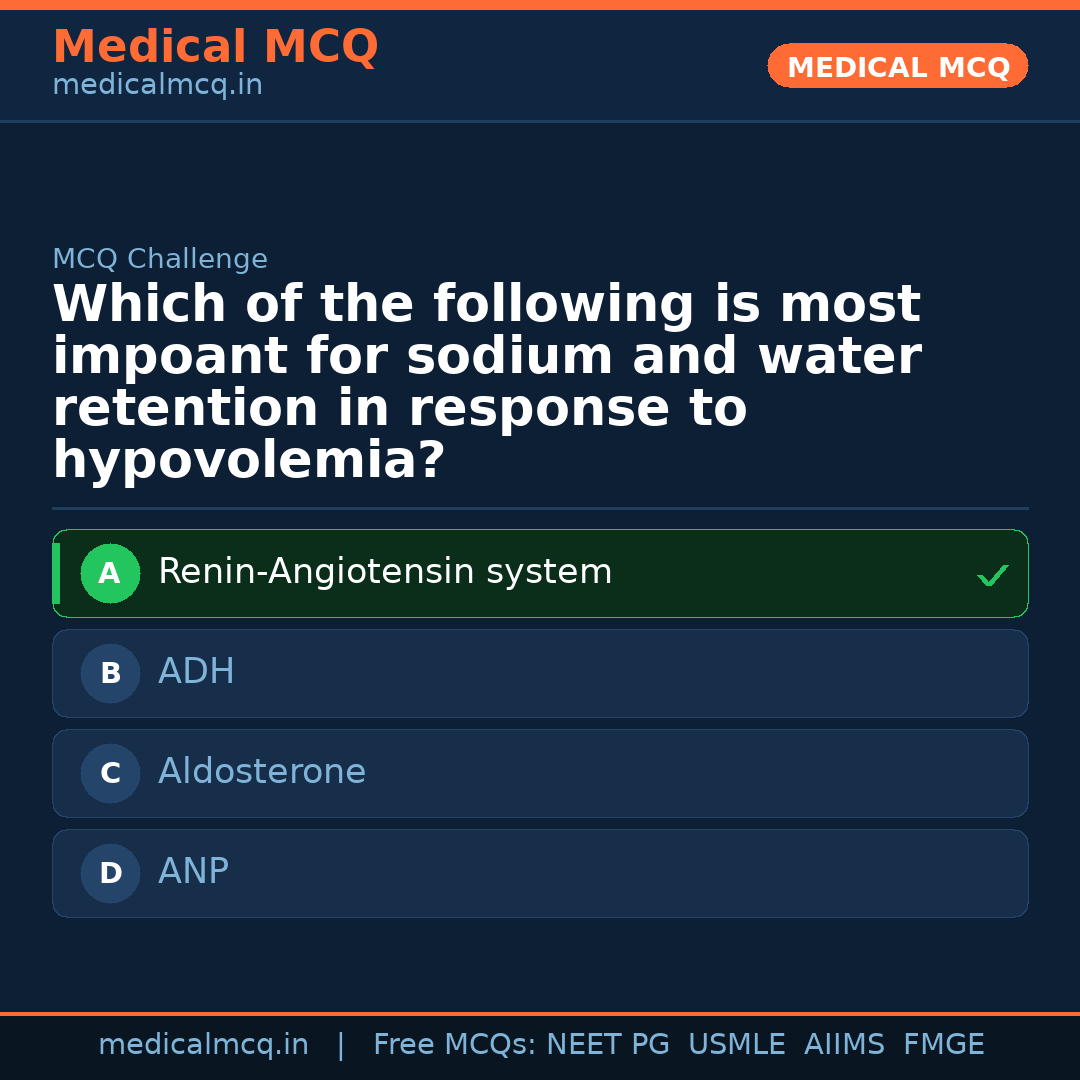 Medical MCQ
medicalmcq.in

MEDICAL MCQ

MCQ Challenge

Which of the following is most impoant for sodium and water retention in response to hypovolemia?

A Renin-Angiotensin system ✓

B ADH

C Aldosterone

D ANP

medicalmcq.in | Free MCQs: NEET PG USMLE AIIMS FMGE