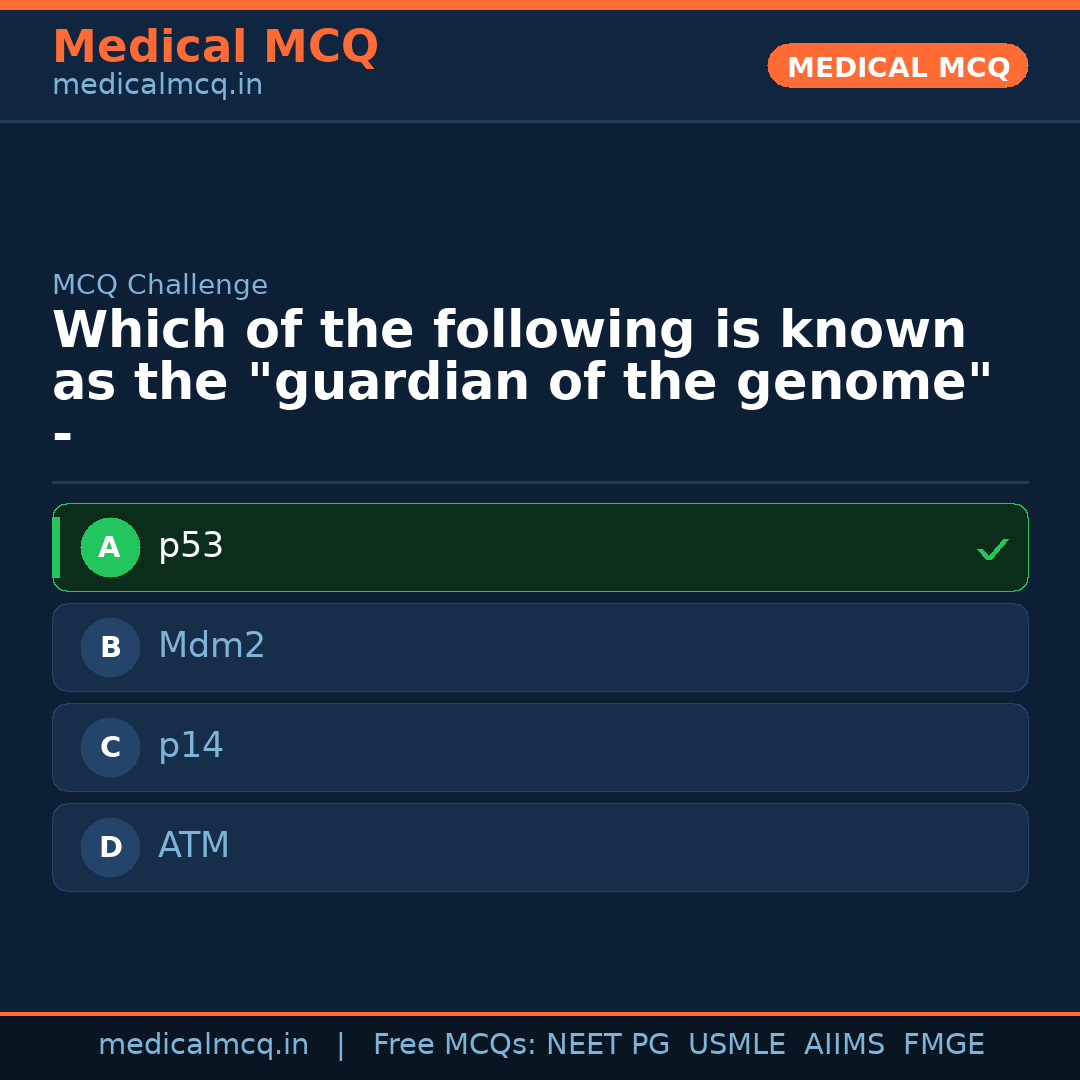 Medical MCQ
medicalmcq.in

MEDICAL MCQ

MCQ Challenge

Which of the following is known as the "guardian of the genome" -

A p53 ✓

B Mdm2

C p14

D ATM

medicalmcq.in | Free MCQs: NEET PG USMLE AIIMS FMGE