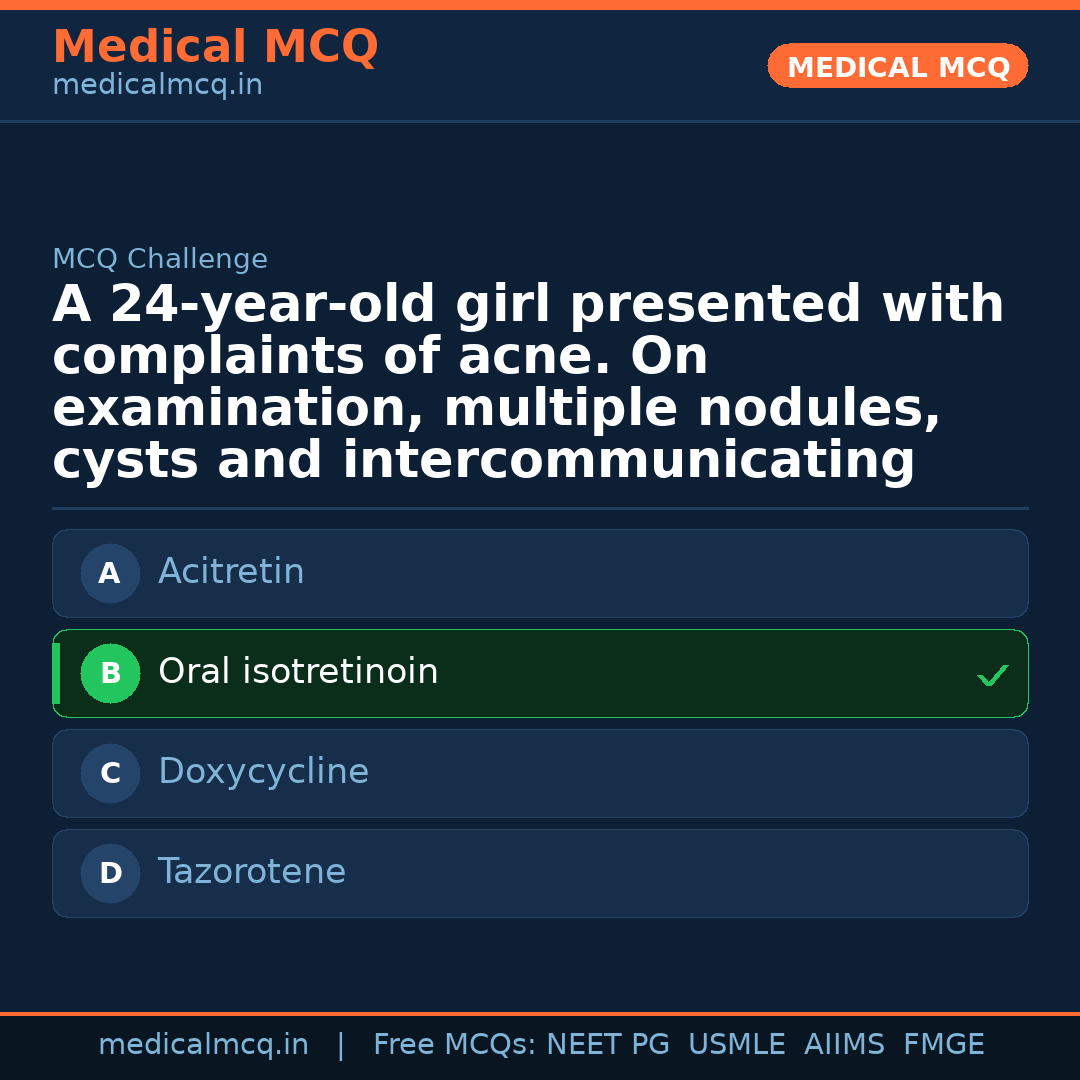 Medical MCQ
medicalmcq.in

MEDICAL MCQ

MCQ Challenge

A 24-year-old girl presented with complaints of acne. On examination, multiple nodules, cysts and intercommunicating

A Acitretin

B Oral isotretinoin ✓

C Doxycycline

D Tazorotene

medicalmcq.in | Free MCQs: NEET PG USMLE AIIMS FMGE