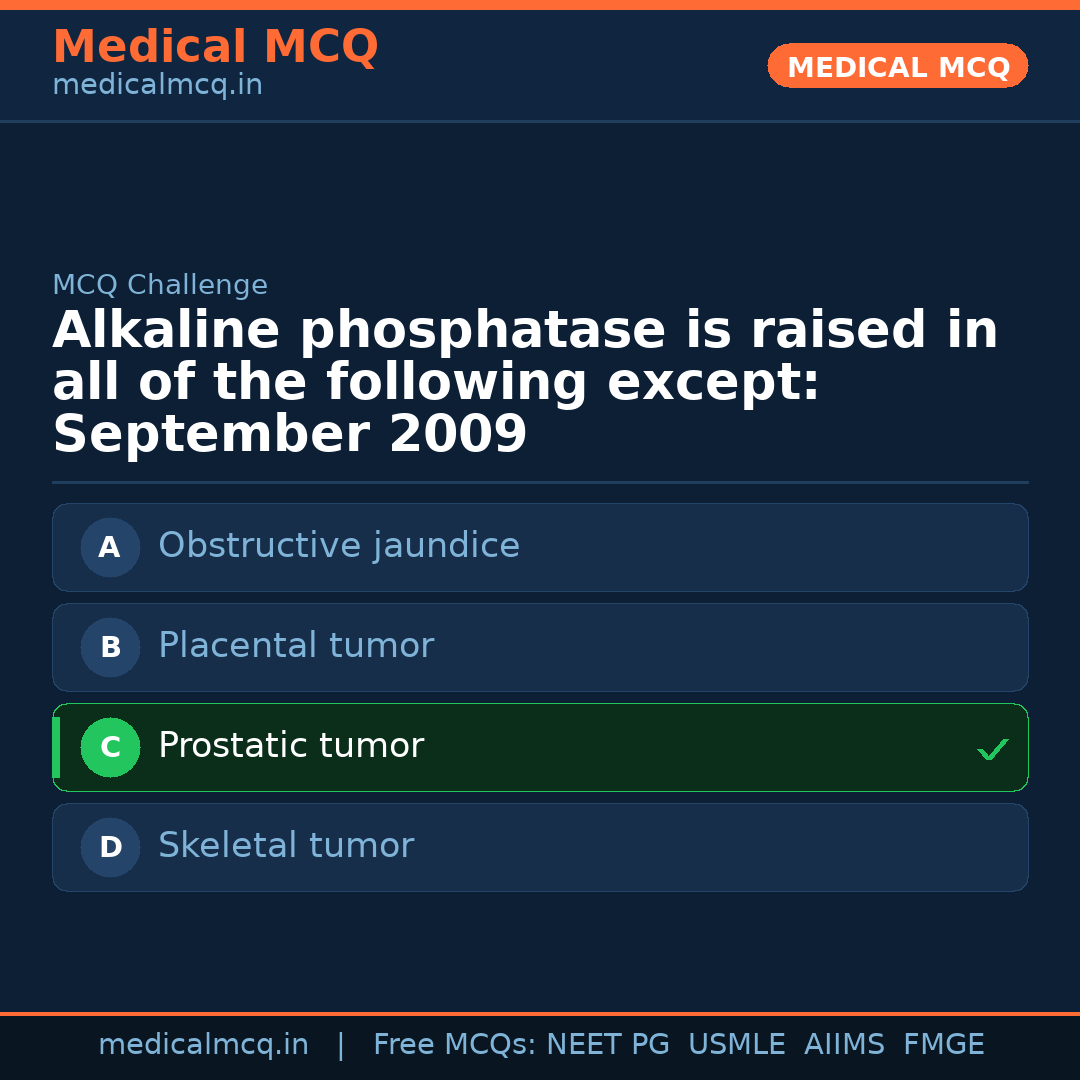 Medical MCQ
medicalmcq.in

MEDICAL MCQ

MCQ Challenge

Alkaline phosphatase is raised in all of the following except: September 2009

A Obstructive jaundice

B Placental tumor

C Prostatic tumor ✓

D Skeletal tumor

medicalmcq.in | Free MCQs: NEET PG USMLE AIIMS FMGE