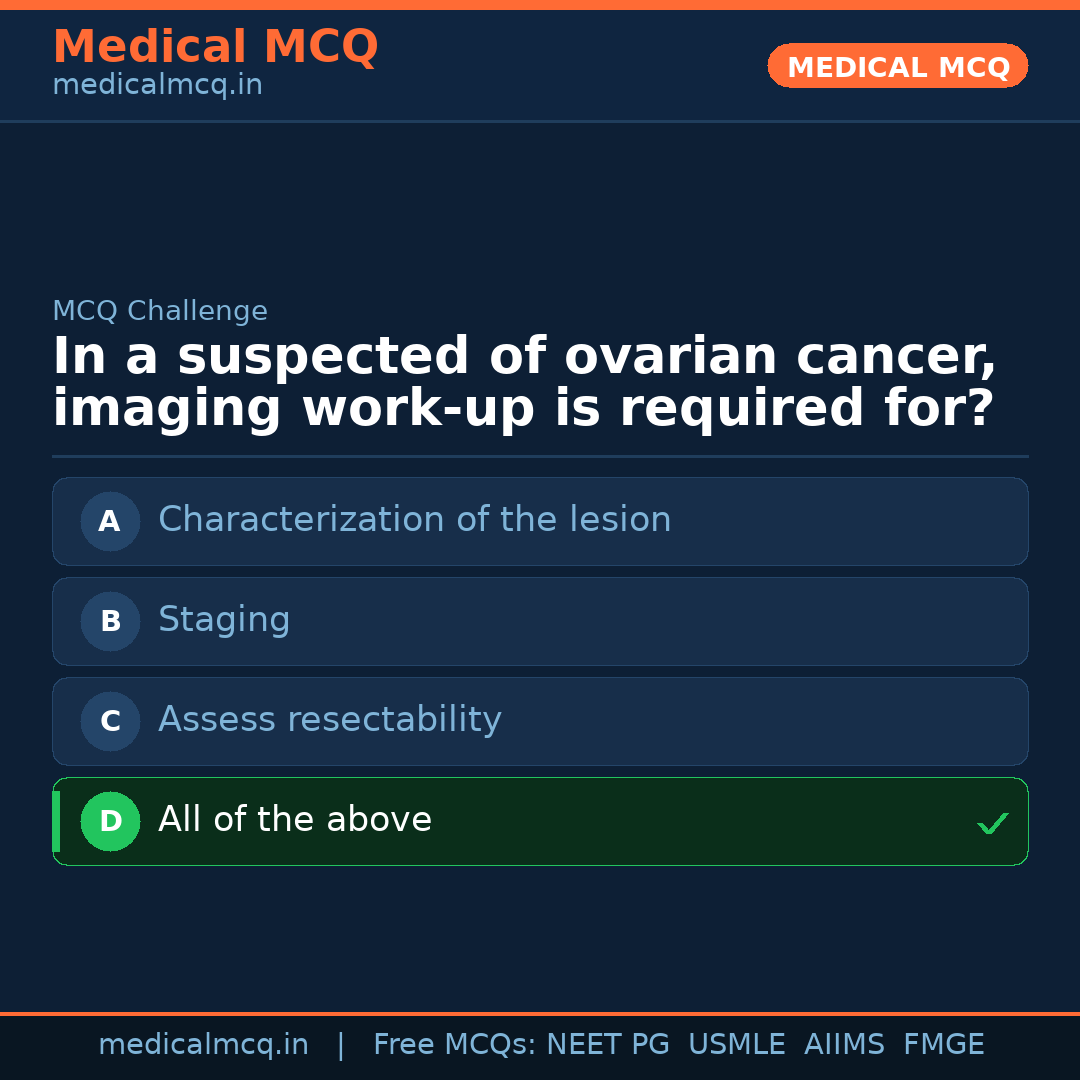 Medical MCQ
medicalmcq.in

MEDICAL MCQ

MCQ Challenge

In a suspected of ovarian cancer, imaging work-up is required for?

A Characterization of the lesion

B Staging

C Assess resectability

D All of the above ✓

medicalmcq.in | Free MCQs: NEET PG USMLE AIIMS FMGE