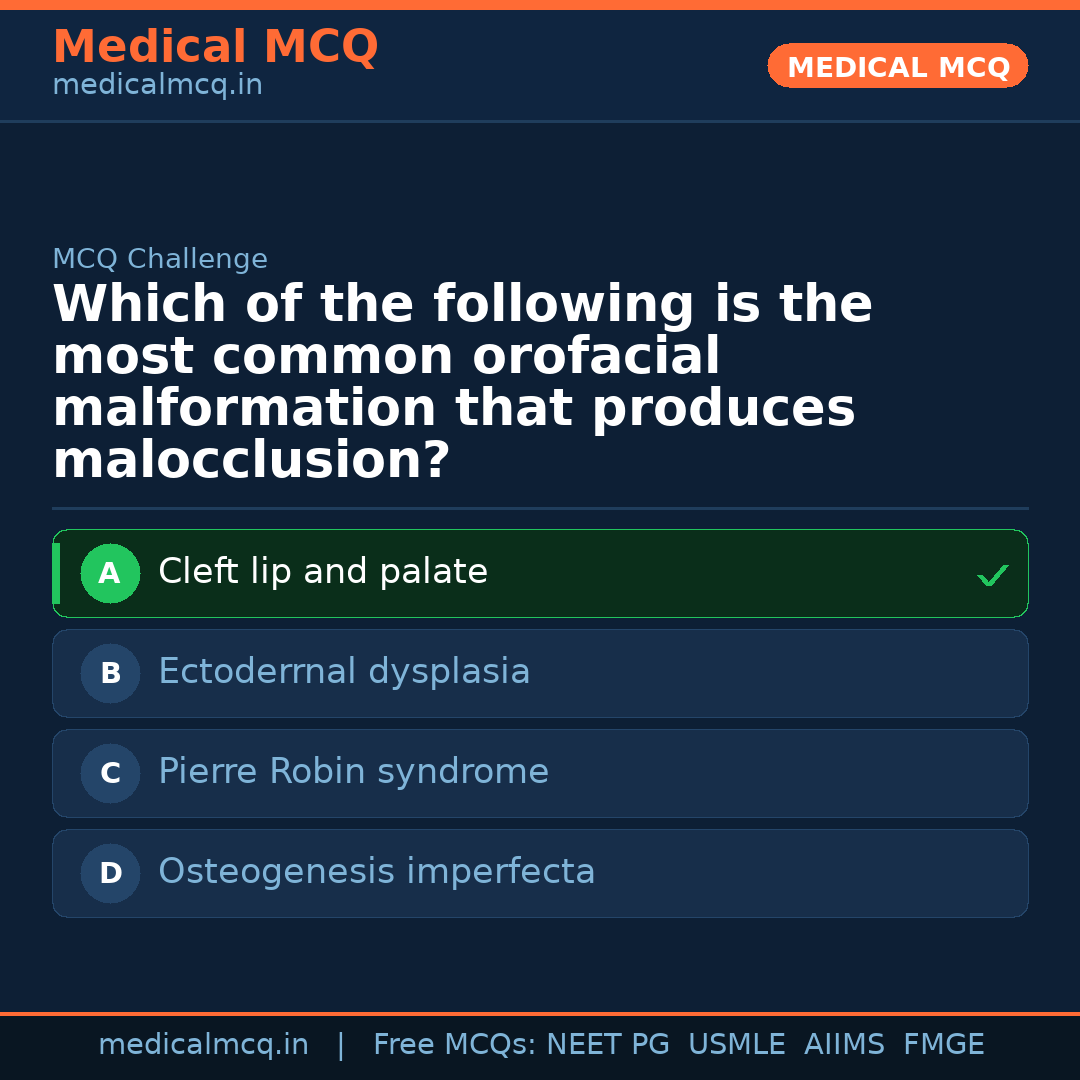 Medical MCQ
medicalmcq.in

MEDICAL MCQ

MCQ Challenge

Which of the following is the most common orofacial malformation that produces malocclusion?

A Cleft lip and palate ✓

B Ectoderrnal dysplasia

C Pierre Robin syndrome

D Osteogenesis imperfecta

medicalmcq.in | Free MCQs: NEET PG USMLE AIIMS FMGE