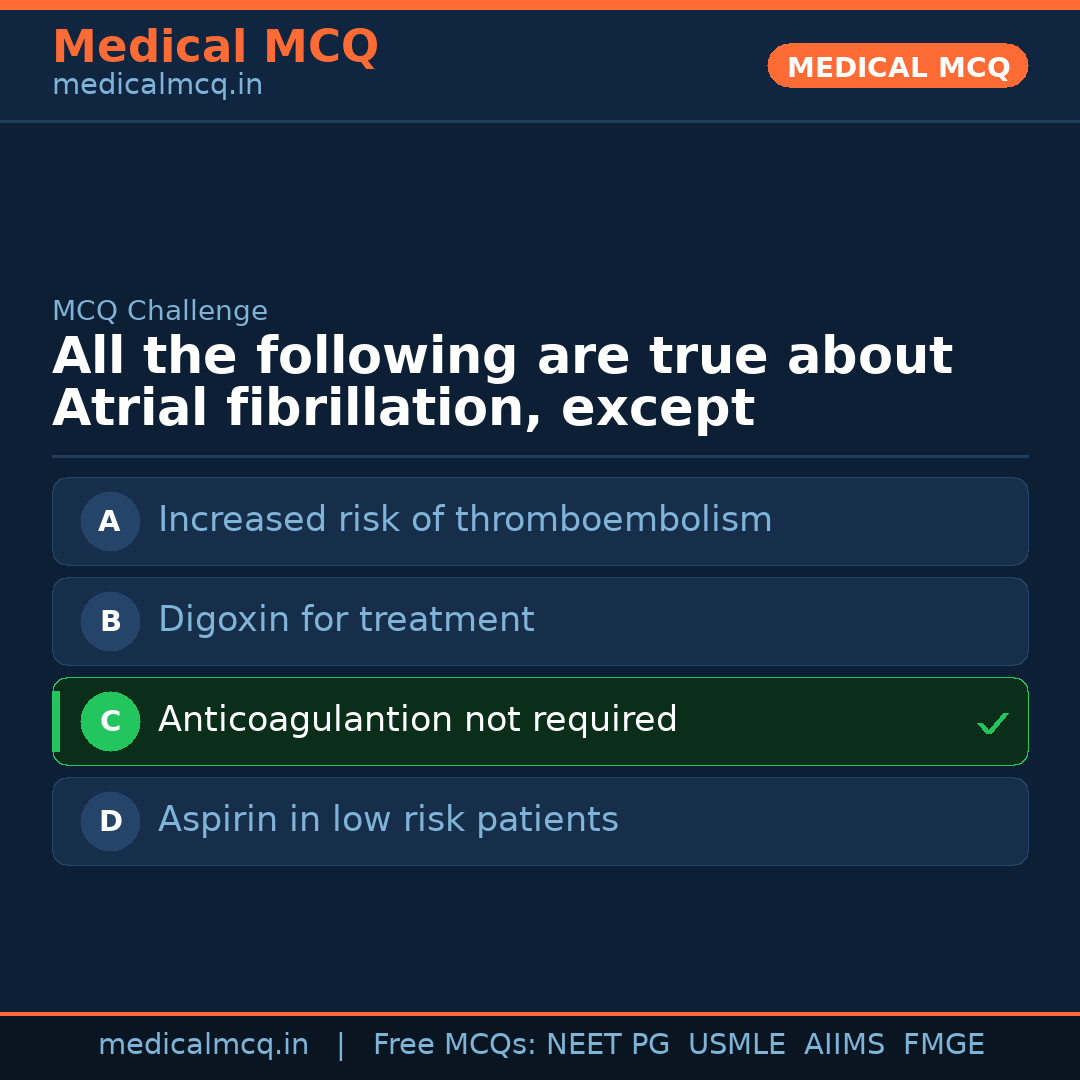 Medical MCQ
medicalmcq.in

MEDICAL MCQ

MCQ Challenge

All the following are true about Atrial fibrillation, except

A Increased risk of thromboembolism

B Digoxin for treatment

C Anticoagulantion not required ✓

D Aspirin in low risk patients

medicalmcq.in | Free MCQs: NEET PG USMLE AIIMS FMGE