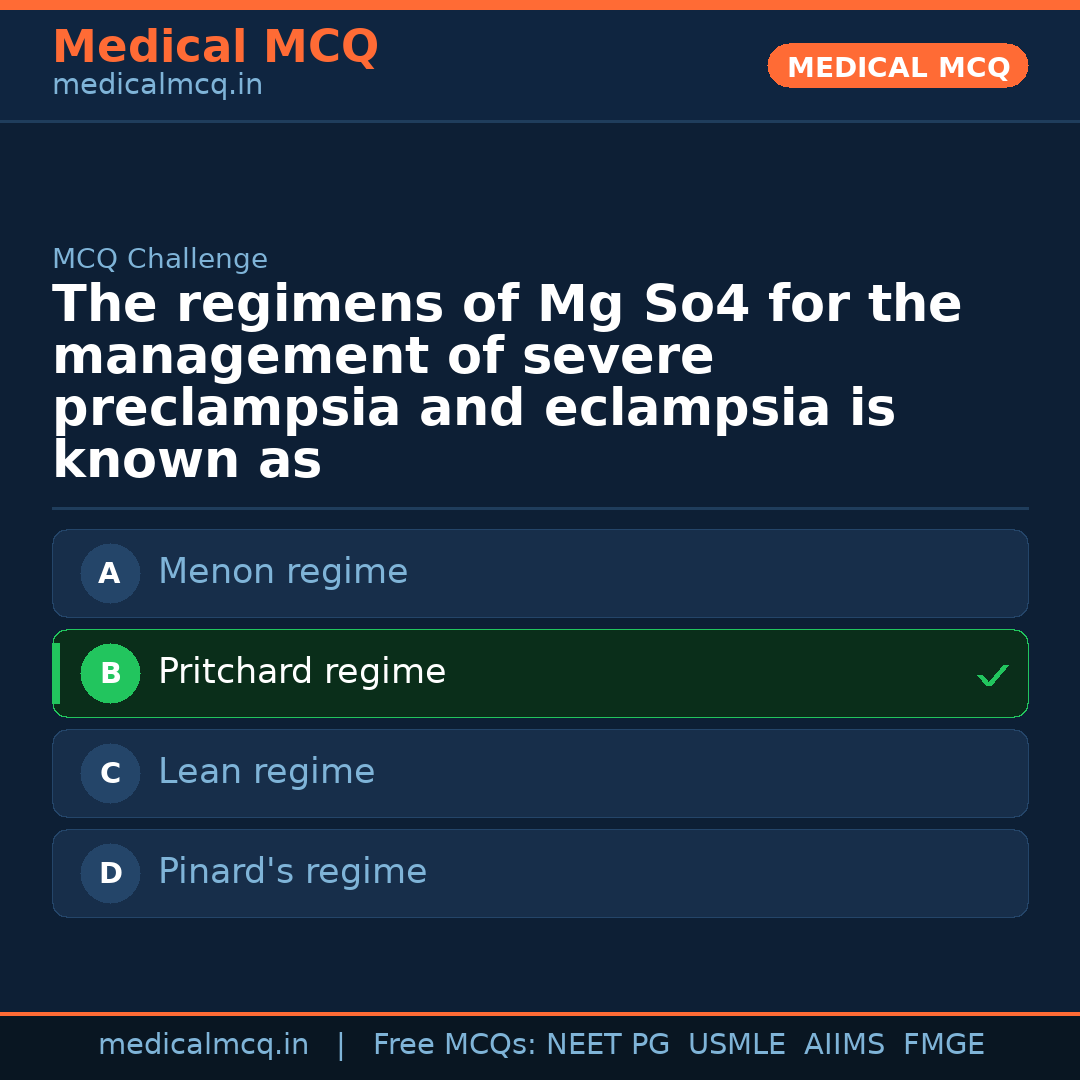 Medical MCQ
medicalmcq.in

MEDICAL MCQ

MCQ Challenge

The regimens of Mg So4 for the management of severe preclampsia and eclampsia is known as

A Menon regime

B Pritchard regime ✓

C Lean regime

D Pinard's regime

medicalmcq.in | Free MCQs: NEET PG USMLE AIIMS FMGE