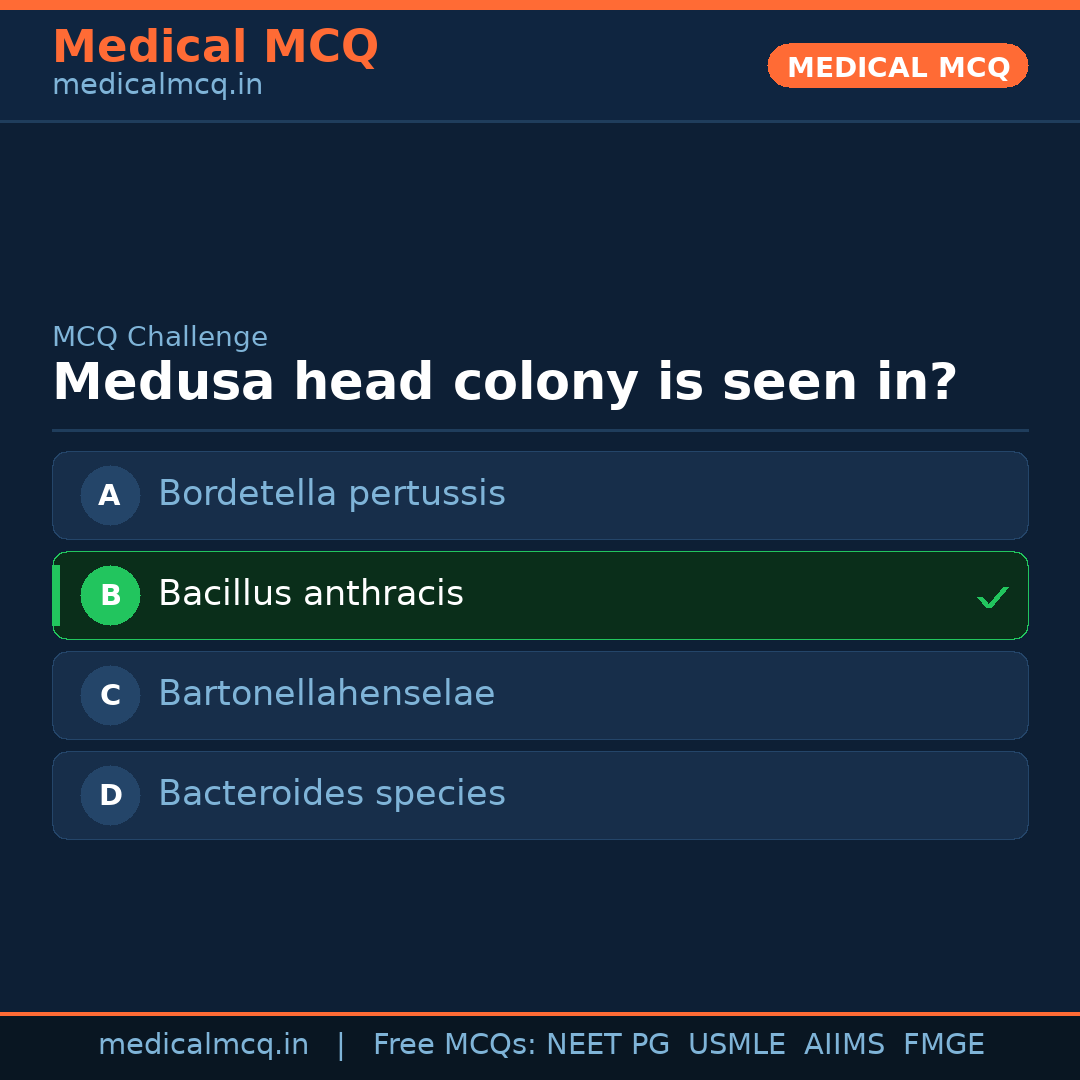 Medical MCQ
medicalmcq.in

MEDICAL MCQ

MCQ Challenge
Medusa head colony is seen in?

A Bordetella pertussis

B Bacillus anthracis ✓

C Bartonellahenselae

D Bacteroides species

medicalmcq.in | Free MCQs: NEET PG USMLE AIIMS FMGE