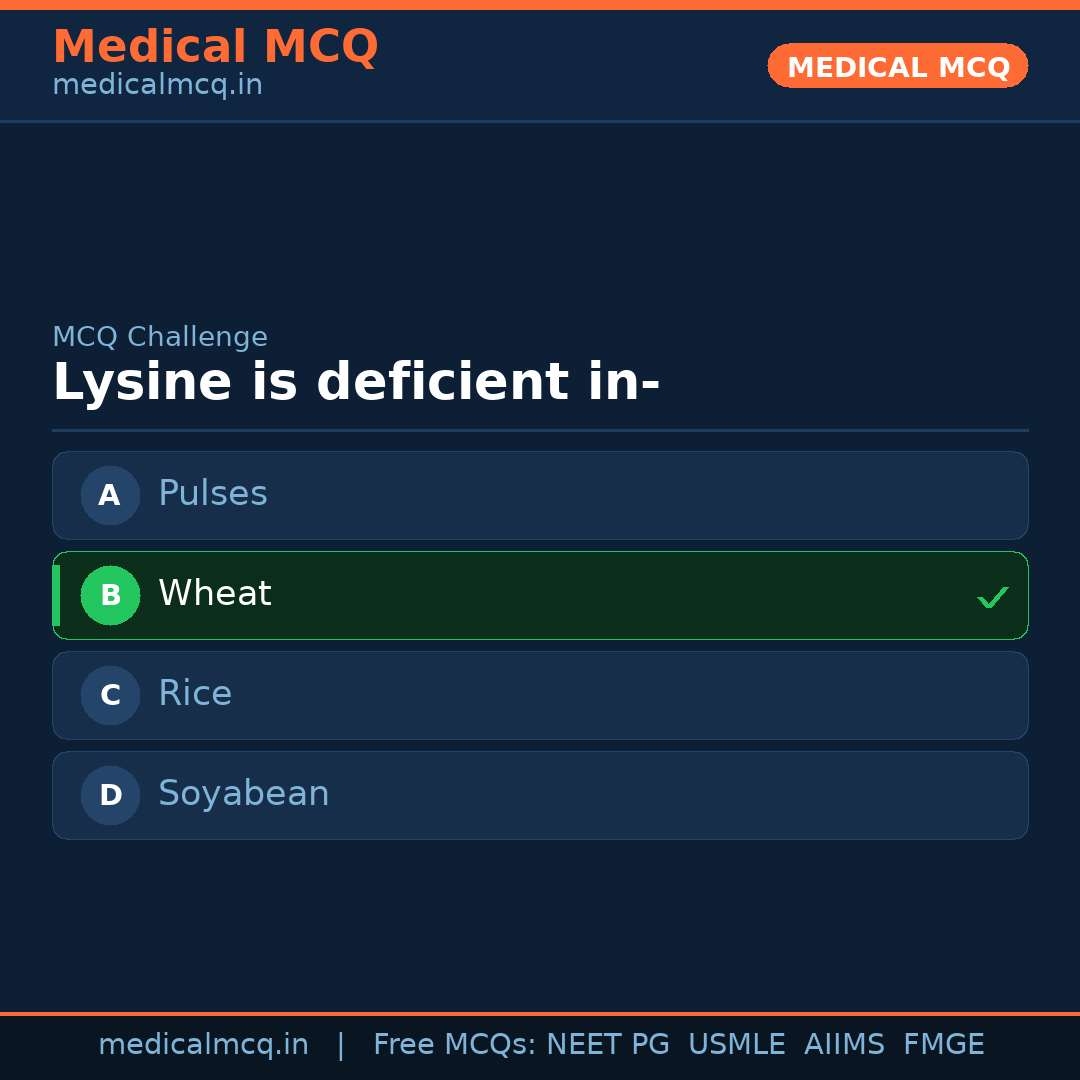 Medical MCQ
medicalmcq.in

MEDICAL MCQ

MCQ Challenge

Lysine is deficient in-

A Pulses

B Wheat ✓

C Rice

D Soyabean

medicalmcq.in | Free MCQs: NEET PG USMLE AIIMS FMGE