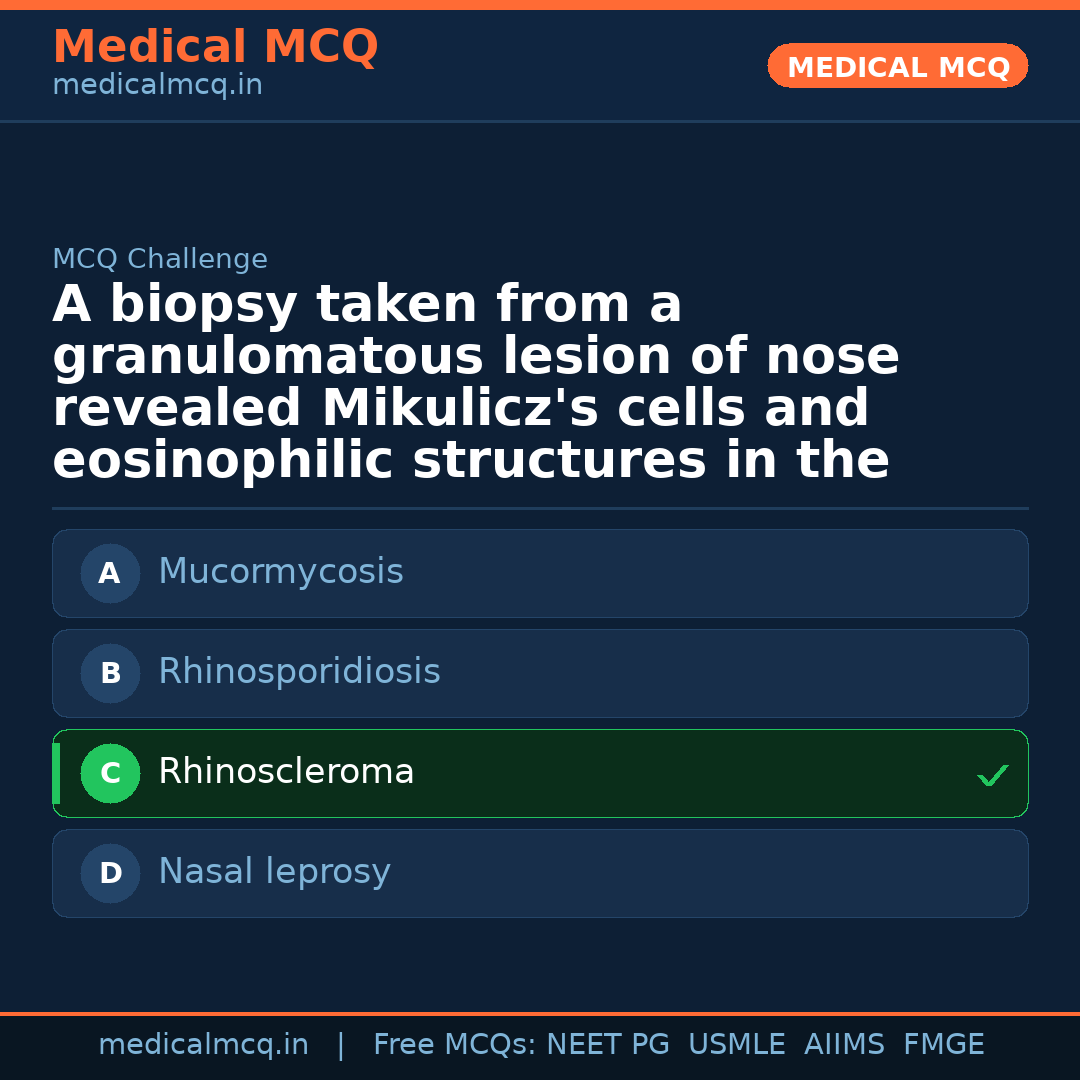 Medical MCQ
medicalmcq.in

MEDICAL MCQ

MCQ Challenge

A biopsy taken from a granulomatous lesion of nose revealed Mikulicz's cells and eosinophilic structures in the

A Mucormycosis

B Rhinosporidiosis

C Rhinoscleroma ✓

D Nasal leprosy

medicalmcq.in | Free MCQs: NEET PG USMLE AIIMS FMGE