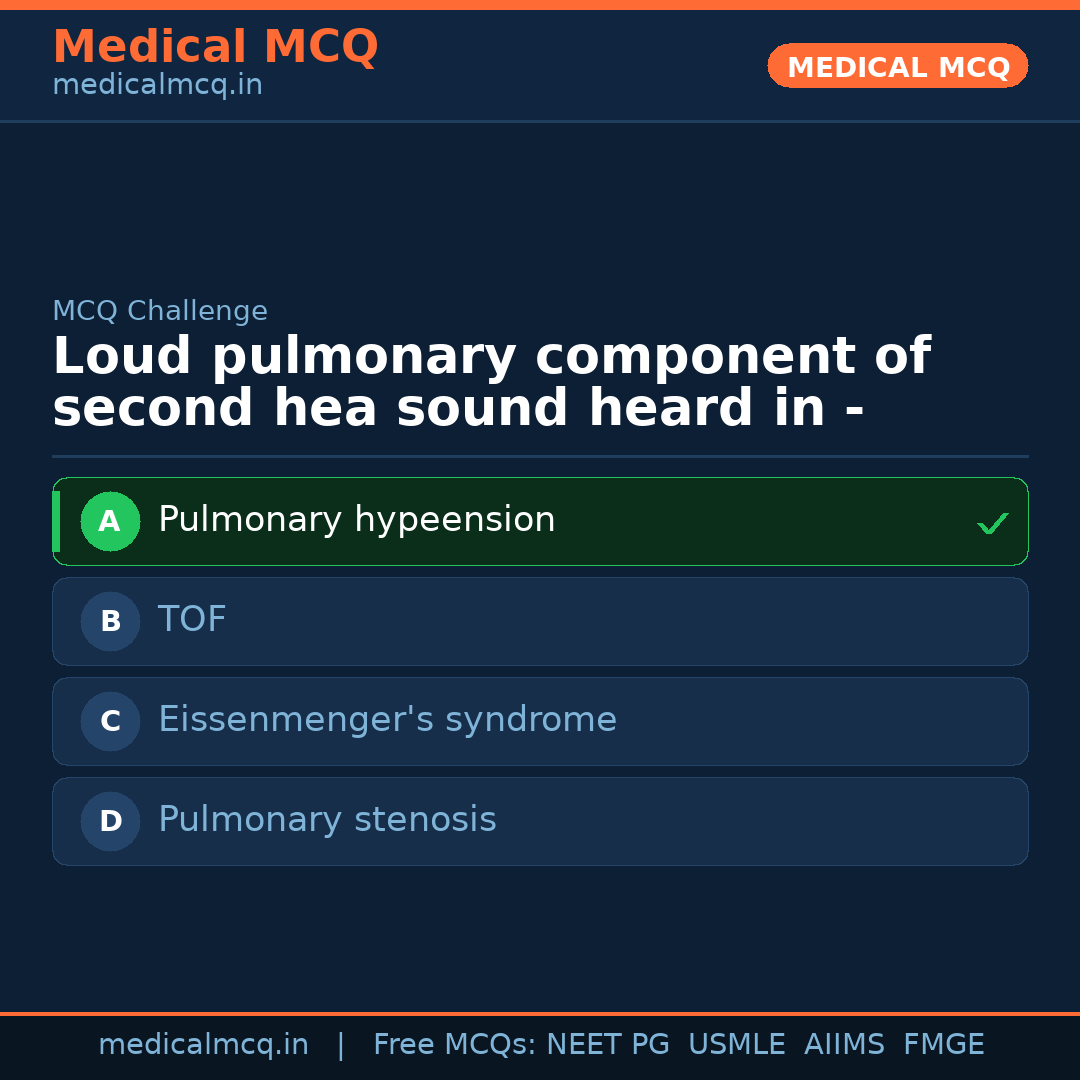 Medical MCQ
medicalmcq.in

MEDICAL MCQ

MCQ Challenge

Loud pulmonary component of second hea sound heard in -

A Pulmonary hypeension ✓

B TOF

C Eissenmenger's syndrome

D Pulmonary stenosis

medicalmcq.in | Free MCQs: NEET PG USMLE AIIMS FMGE