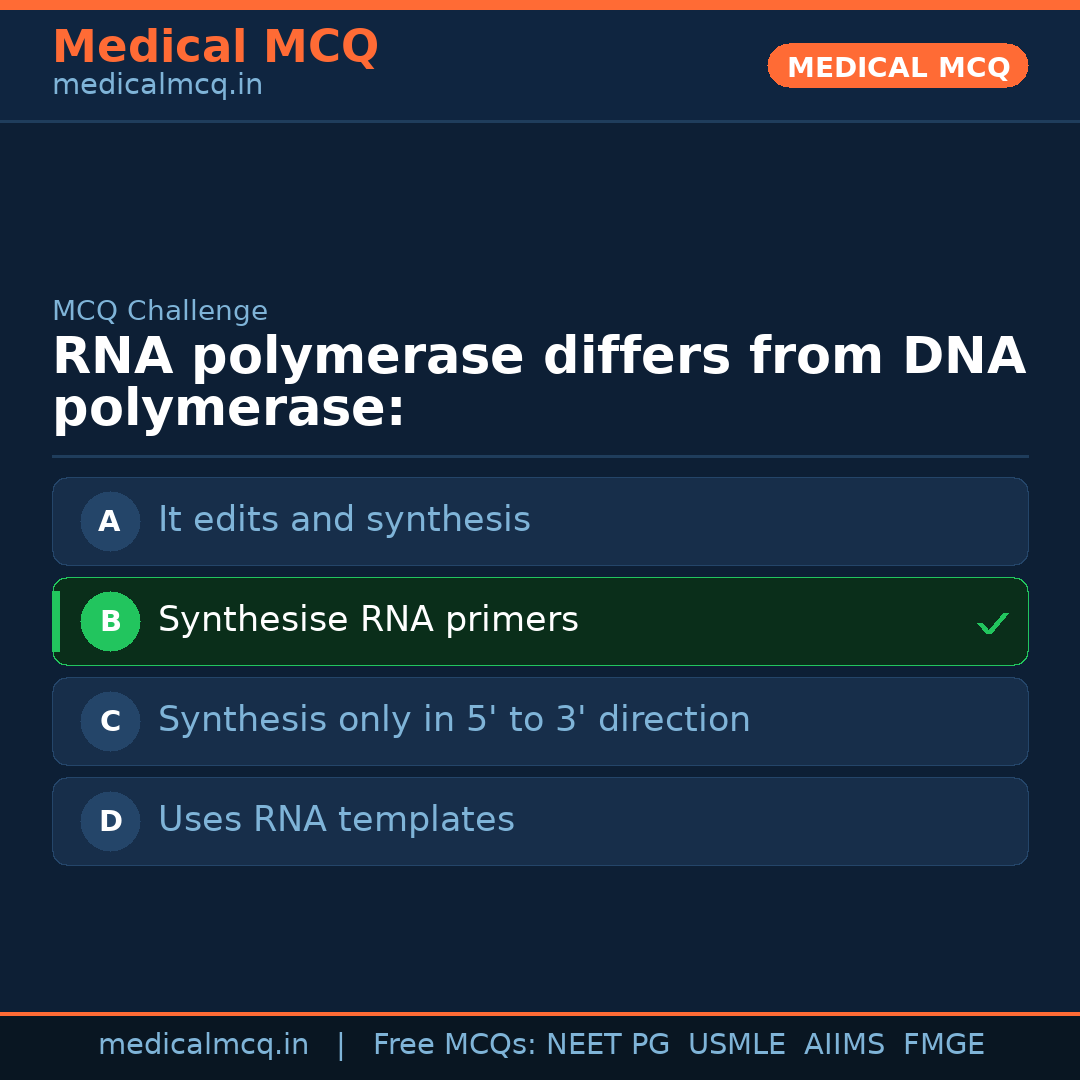 Medical MCQ
medicalmcq.in

MEDICAL MCQ

MCQ Challenge

RNA polymerase differs from DNA polymerase:

A It edits and synthesis

B Synthesise RNA primers ✓

C Synthesis only in 5' to 3' direction

D Uses RNA templates

medicalmcq.in | Free MCQs: NEET PG USMLE AIIMS FMGE