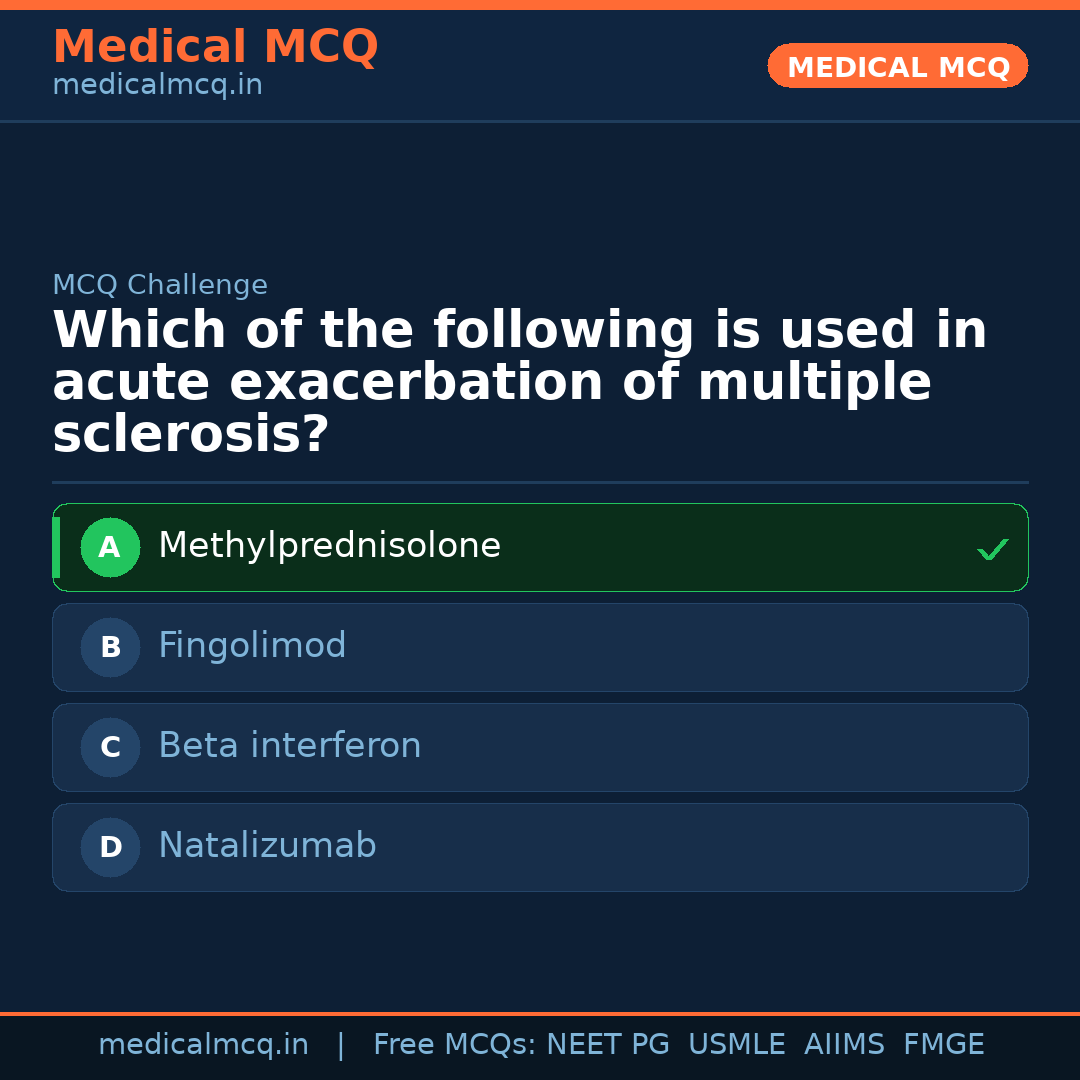 Medical MCQ
medicalmcq.in

MEDICAL MCQ

MCQ Challenge

Which of the following is used in acute exacerbation of multiple sclerosis?

A Methylprednisolone ✓

B Fingolimod

C Beta interferon

D Natalizumab

medicalmcq.in | Free MCQs: NEET PG USMLE AIIMS FMGE