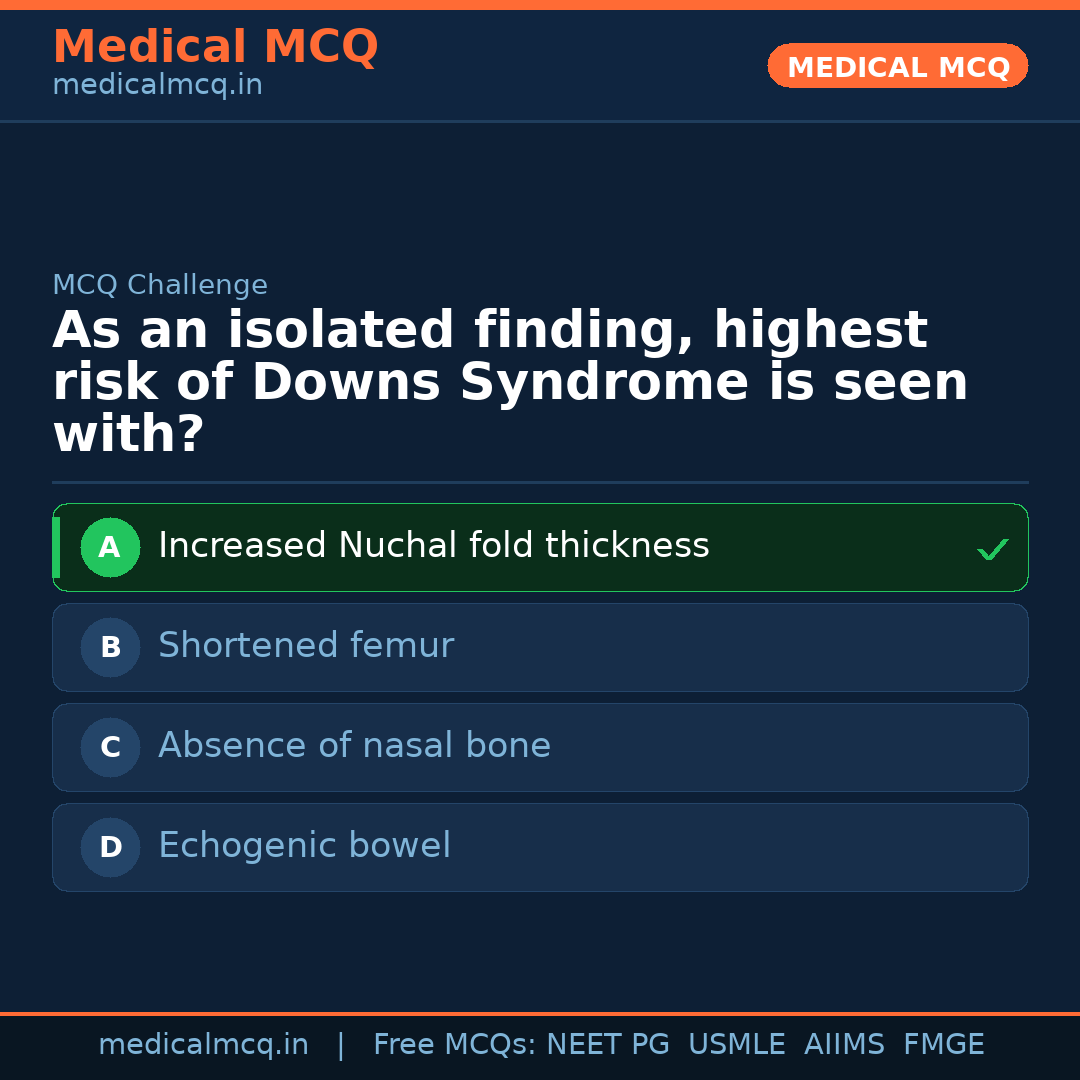 Medical MCQ
medicalmcq.in

MEDICAL MCQ

MCQ Challenge

As an isolated finding, highest risk of Downs Syndrome is seen with?

A Increased Nuchal fold thickness ✓

B Shortened femur

C Absence of nasal bone

D Echogenic bowel

medicalmcq.in | Free MCQs: NEET PG USMLE AIIMS FMGE