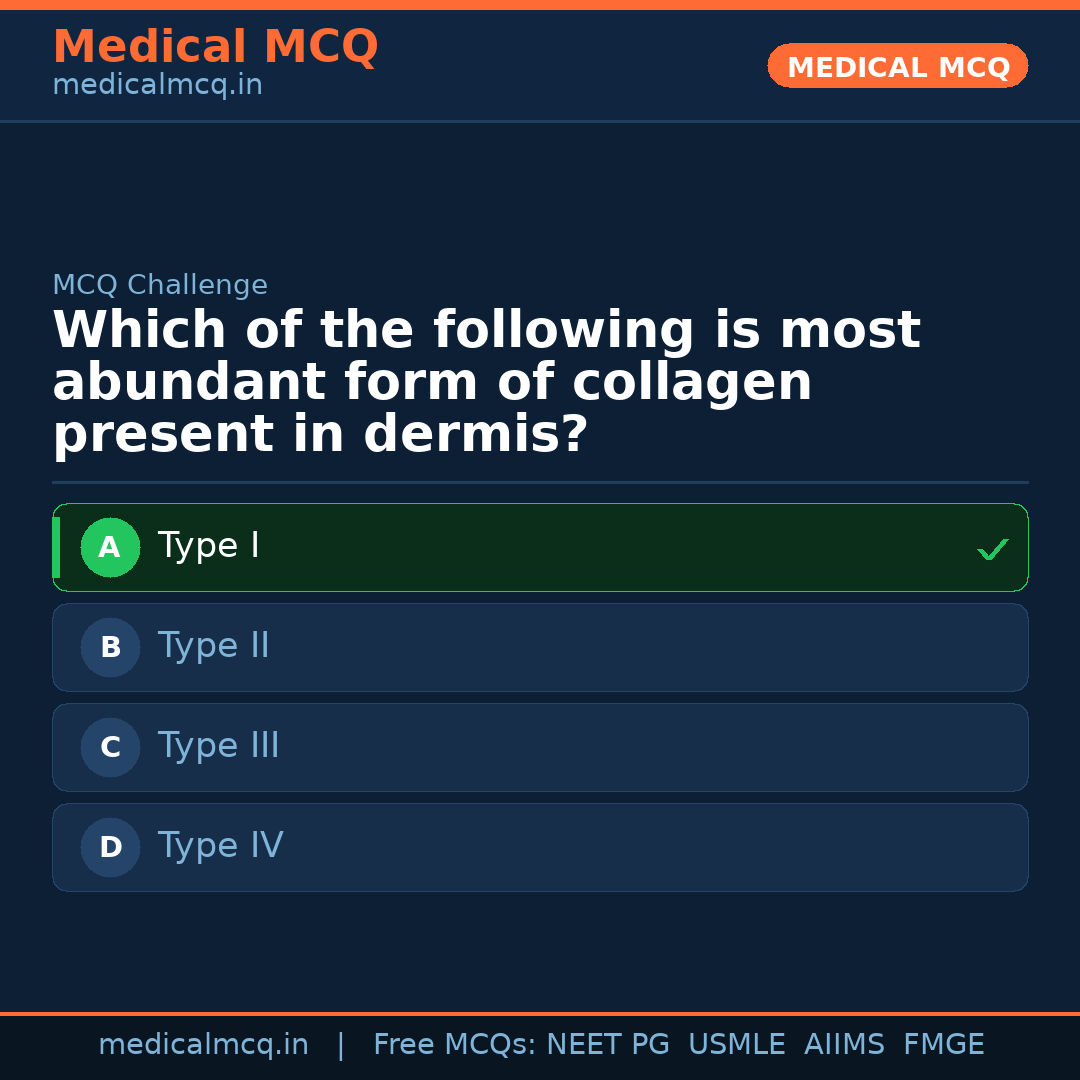 Medical MCQ
medicalmcq.in

MEDICAL MCQ

MCQ Challenge

Which of the following is most abundant form of collagen present in dermis?

A Type I ✓

B Type II

C Type III

D Type IV

medicalmcq.in | Free MCQs: NEET PG USMLE AIIMS FMGE