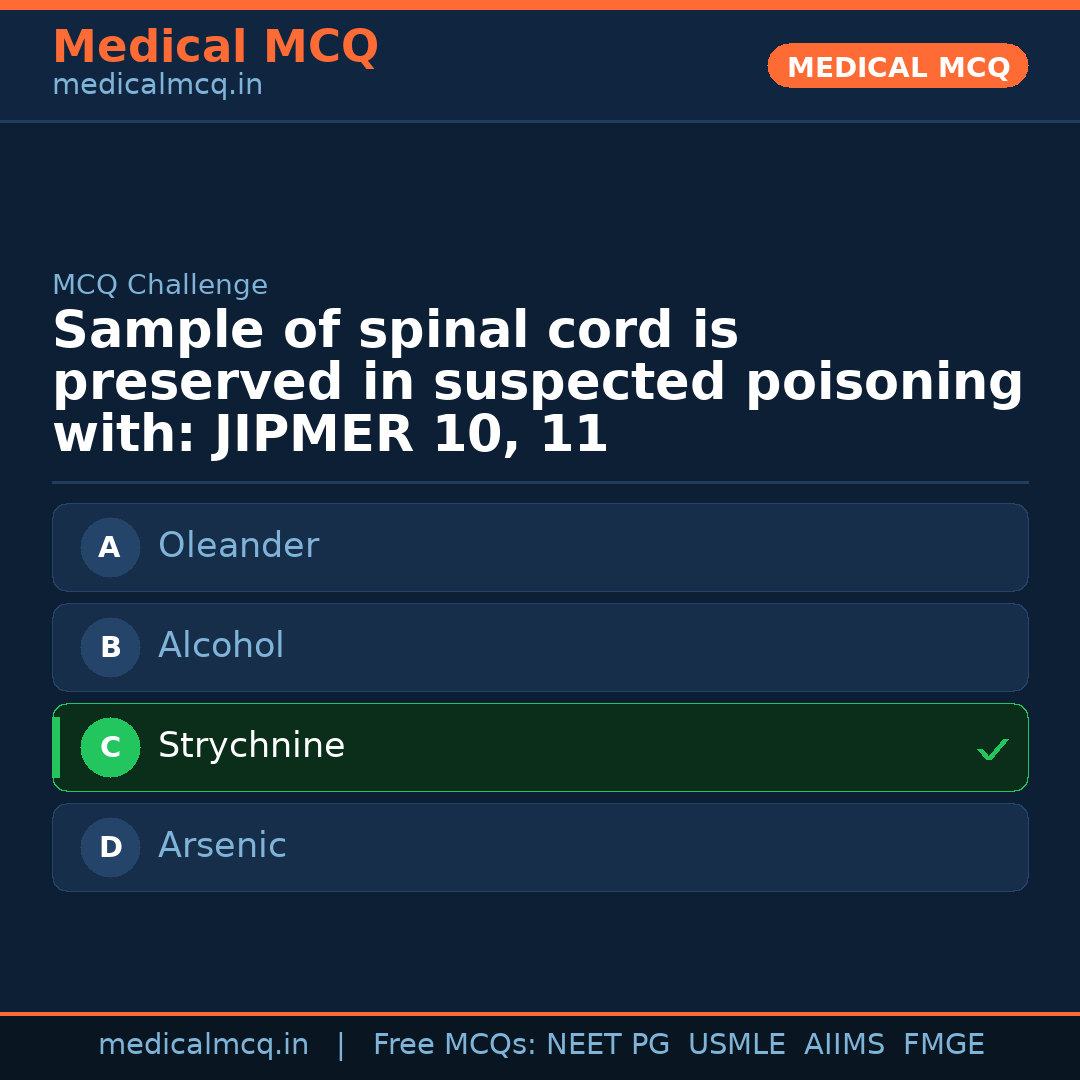 Medical MCQ
medicalmcq.in

MEDICAL MCQ

MCQ Challenge

Sample of spinal cord is preserved in suspected poisoning with: JIPMER 10, 11

A Oleander

B Alcohol

C Strychnine ✓

D Arsenic

medicalmcq.in | Free MCQs: NEET PG USMLE AIIMS FMGE