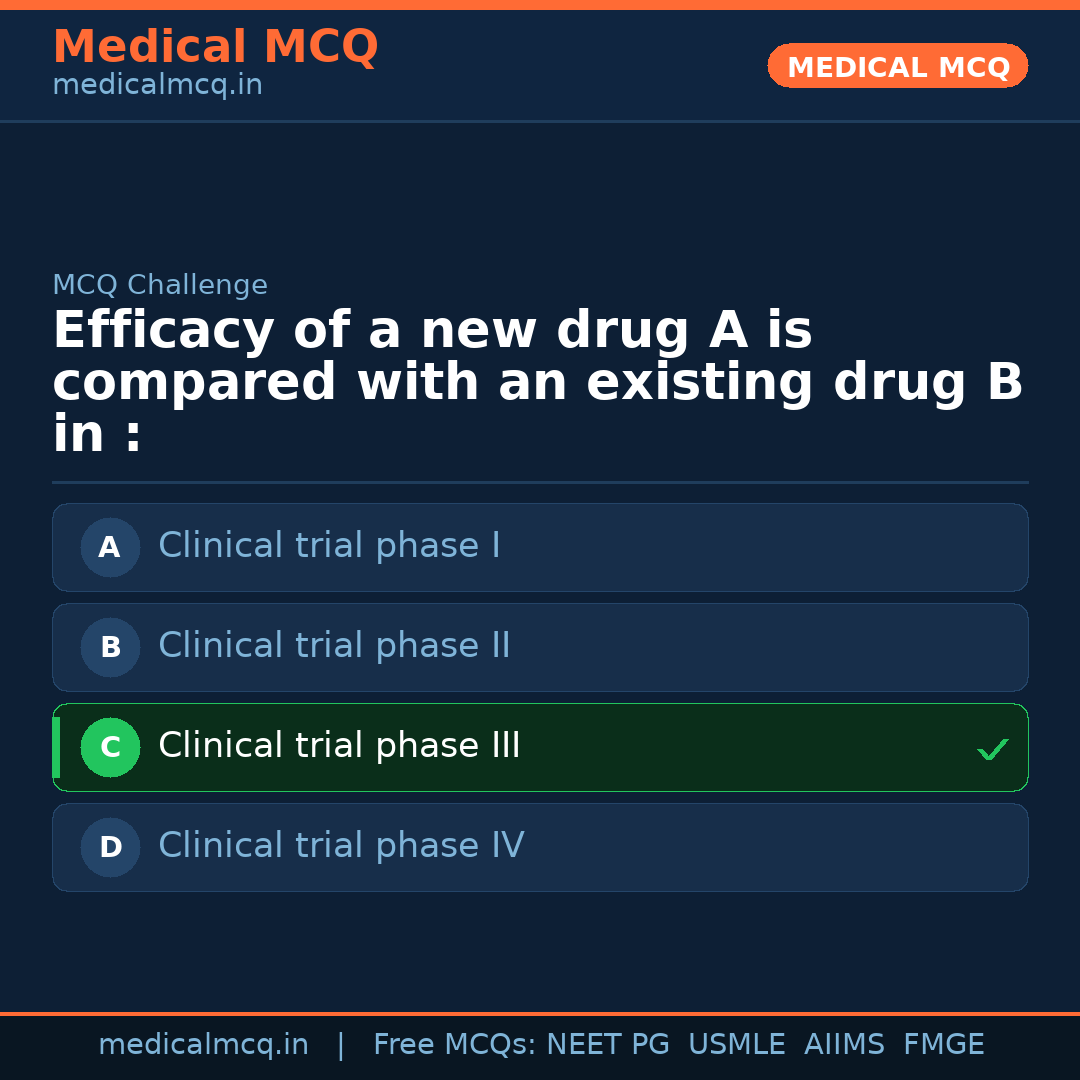 Medical MCQ
medicalmcq.in

MEDICAL MCQ

MCQ Challenge

Efficacy of a new drug A is compared with an existing drug B in :

A Clinical trial phase I

B Clinical trial phase II

C Clinical trial phase III ✓

D Clinical trial phase IV

medicalmcq.in | Free MCQs: NEET PG USMLE AIIMS FMGE