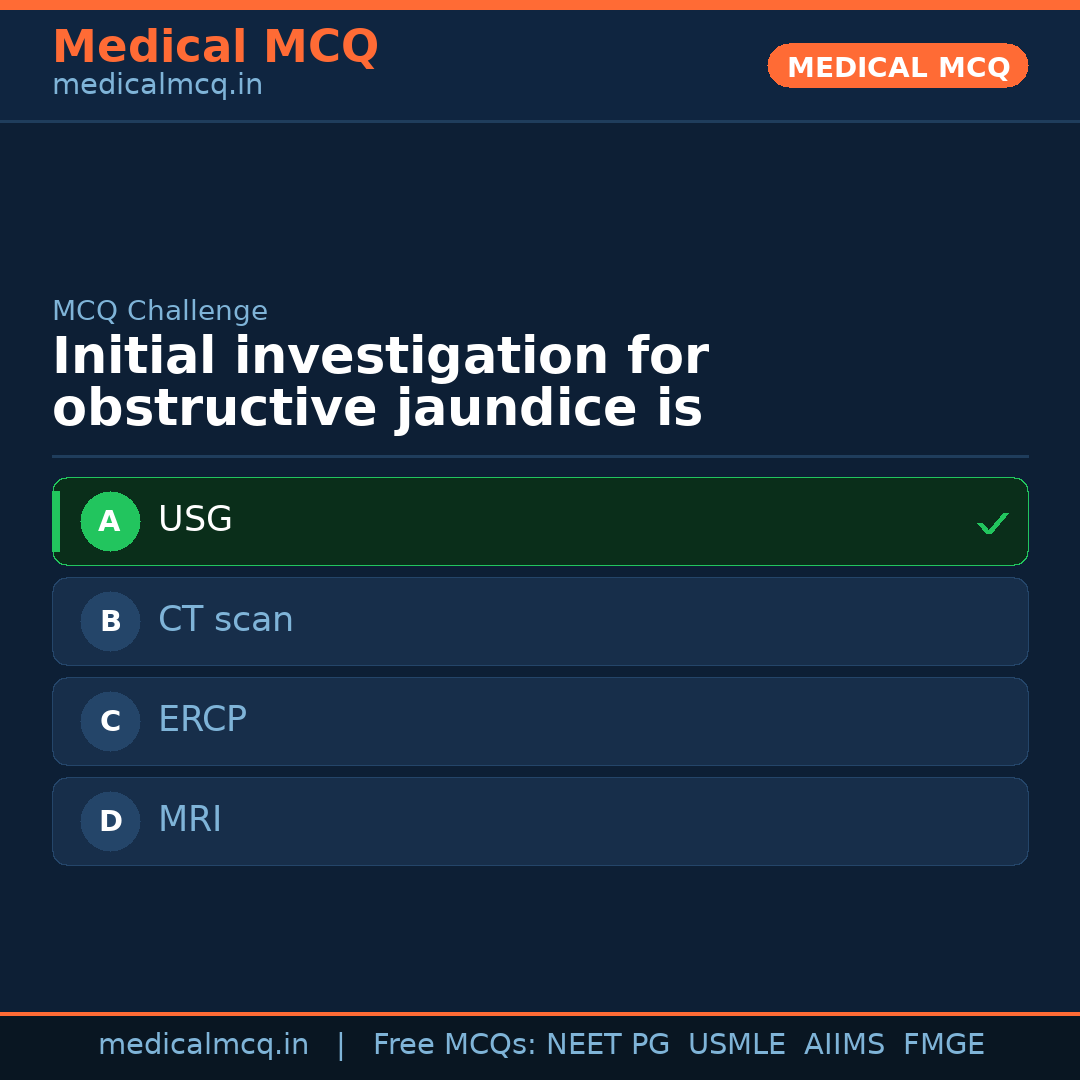 Medical MCQ
medicalmcq.in

MEDICAL MCQ

MCQ Challenge

Initial investigation for obstructive jaundice is

A USG ✓

B CT scan

C ERCP

D MRI

medicalmcq.in | Free MCQs: NEET PG USMLE AIIMS FMGE