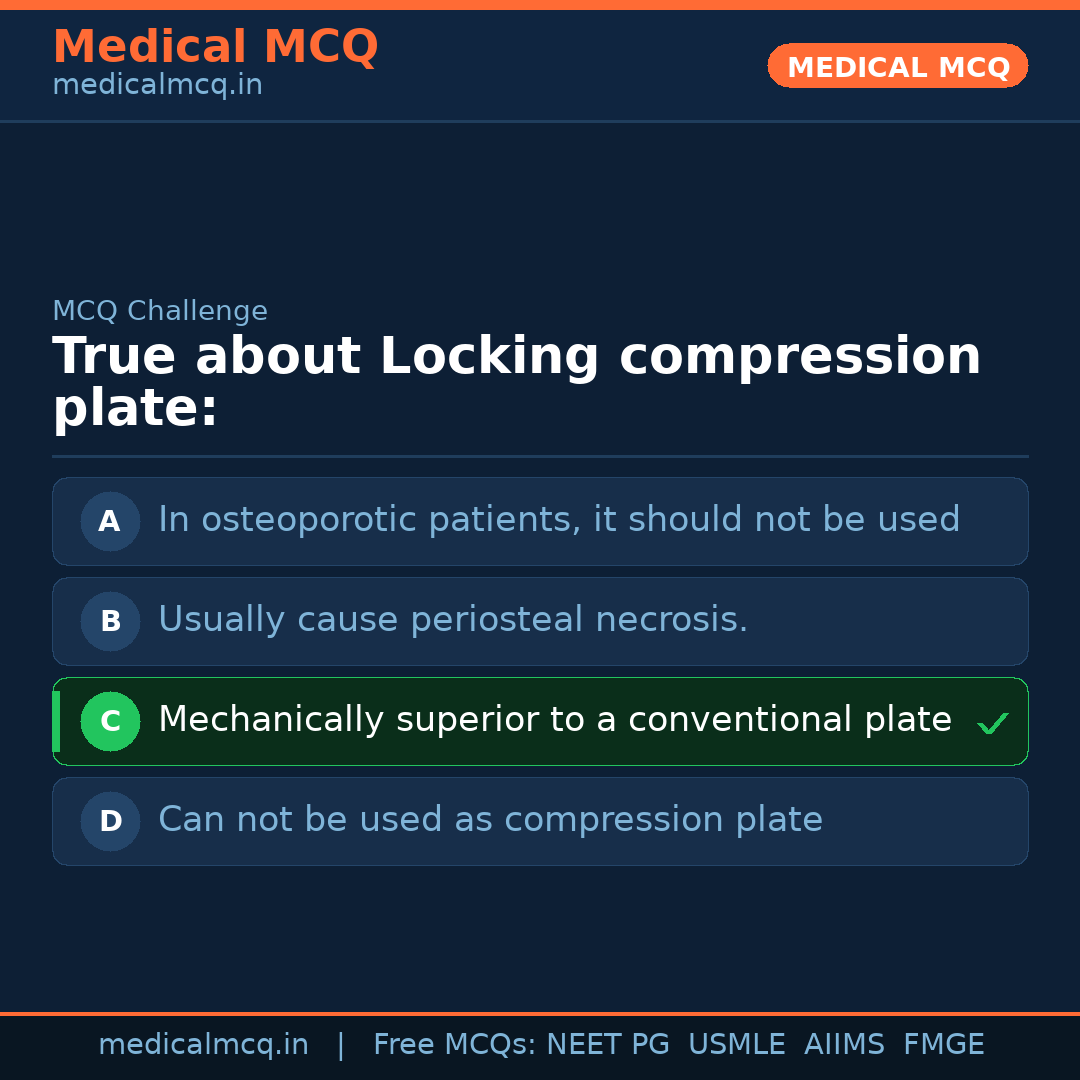 Medical MCQ
medicalmcq.in

MEDICAL MCQ

MCQ Challenge

True about Locking compression plate:

A In osteoporotic patients, it should not be used

B Usually cause periosteal necrosis.

C Mechanically superior to a conventional plate ✓

D Can not be used as compression plate

medicalmcq.in | Free MCQs: NEET PG USMLE AIIMS FMGE