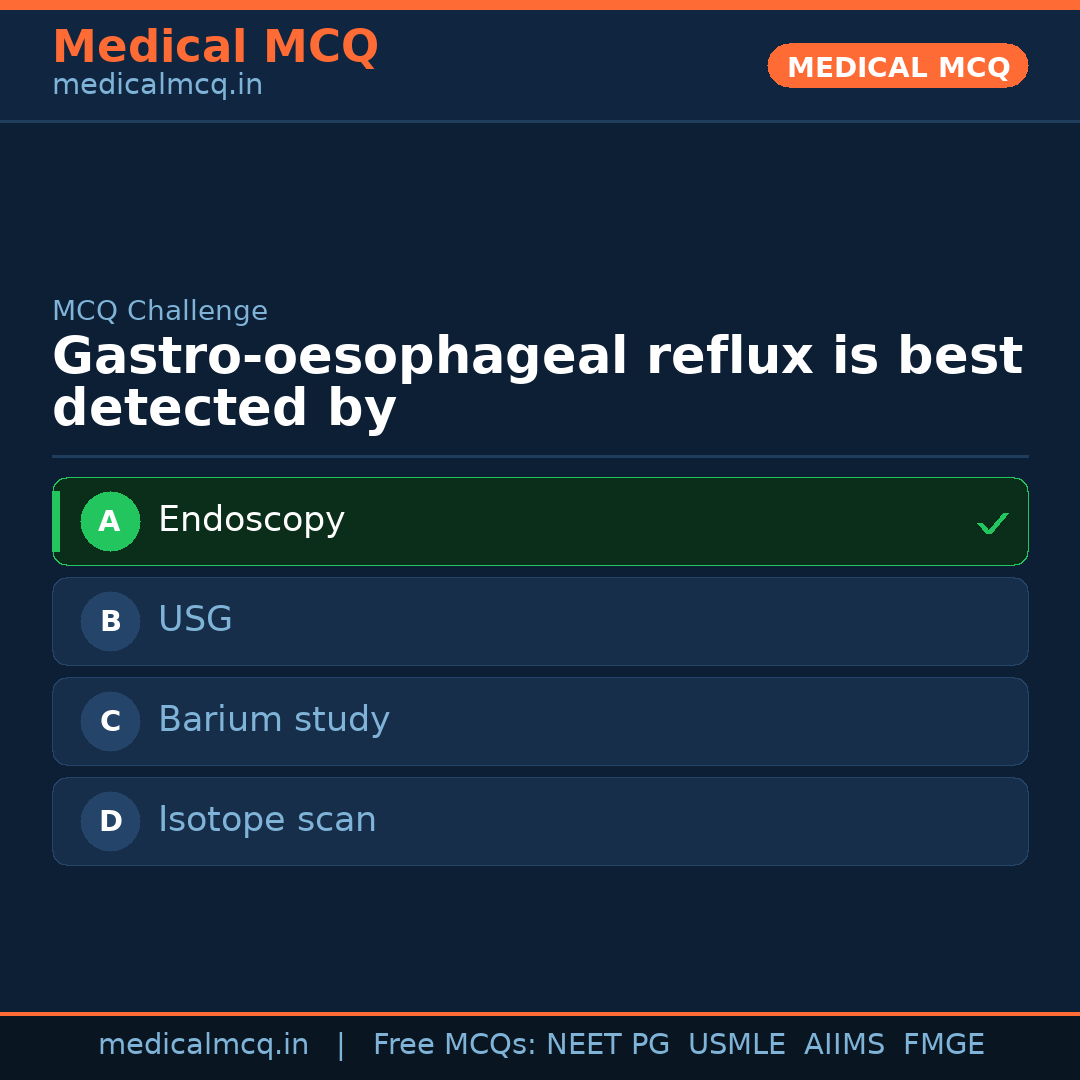 Medical MCQ
medicalmcq.in

MEDICAL MCQ

MCQ Challenge

Gastro-oesophageal reflux is best detected by

A Endoscopy ✓

B USG

C Barium study

D Isotope scan

medicalmcq.in | Free MCQs: NEET PG USMLE AIIMS FMGE