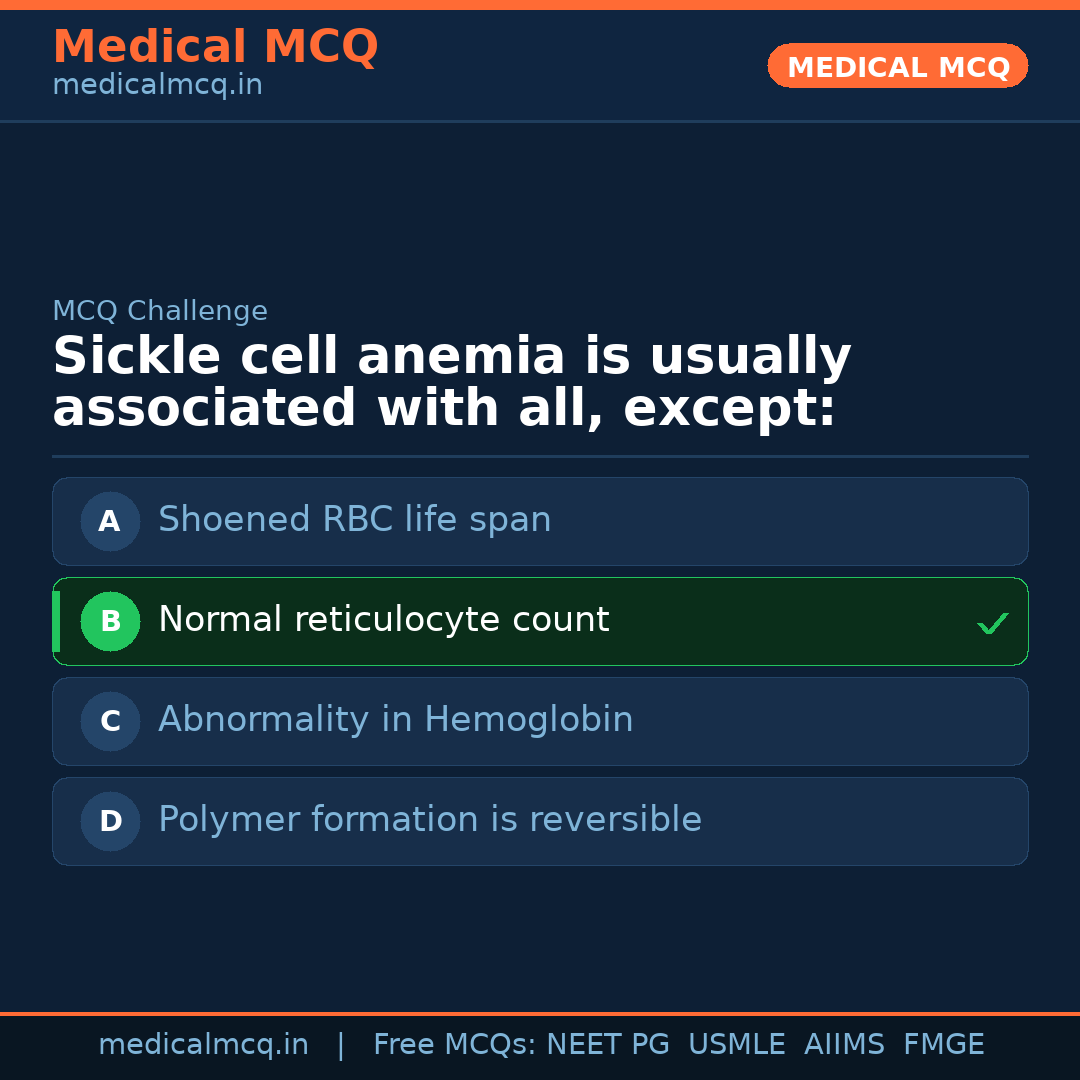 Medical MCQ
medicalmcq.in

MEDICAL MCQ

MCQ Challenge

Sickle cell anemia is usually associated with all, except:

A Shoened RBC life span

B Normal reticulocyte count ✓

C Abnormality in Hemoglobin

D Polymer formation is reversible

medicalmcq.in | Free MCQs: NEET PG USMLE AIIMS FMGE