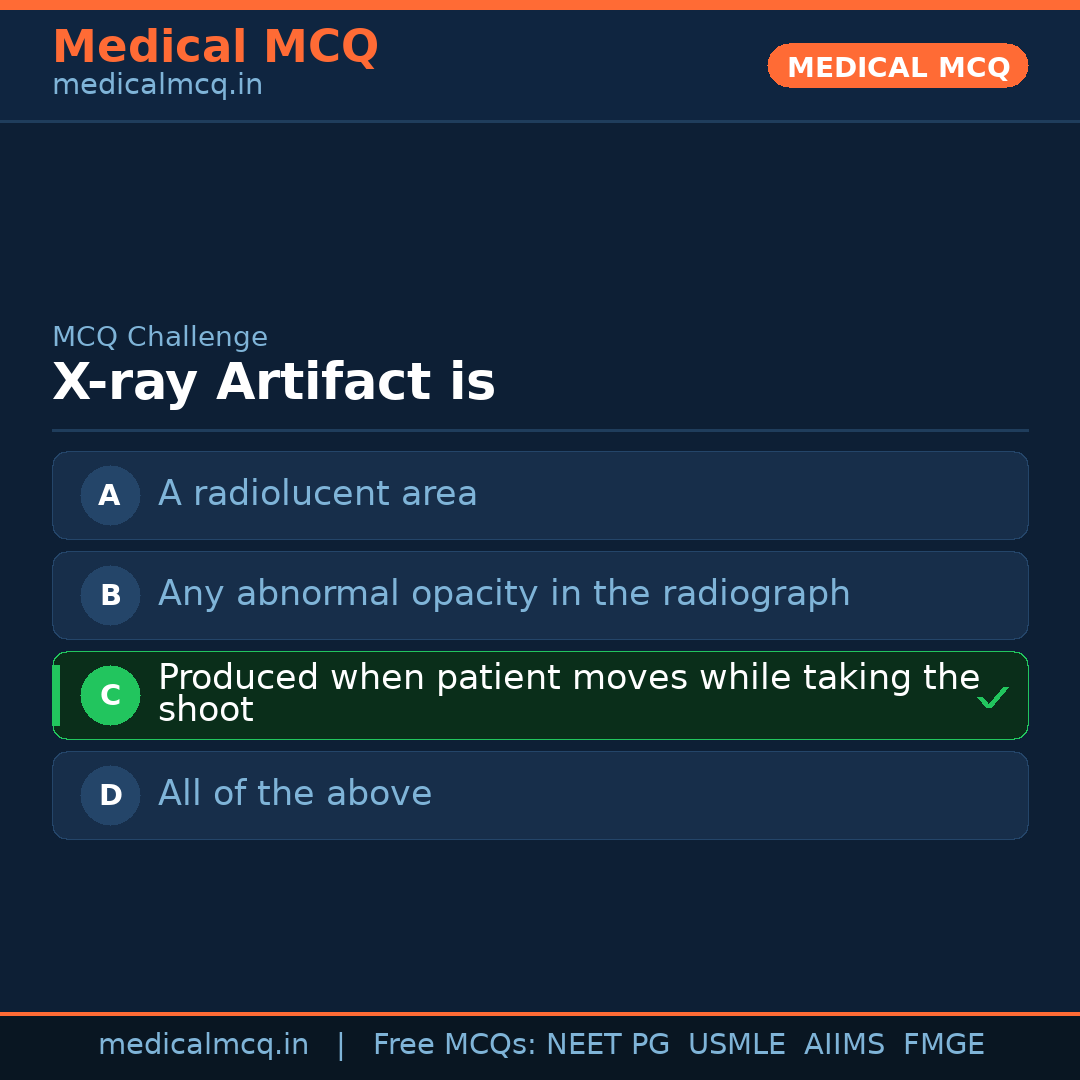 Medical MCQ
medicalmcq.in

MEDICAL MCQ

MCQ Challenge

X-ray Artifact is

A A radiolucent area

B Any abnormal opacity in the radiograph

C Produced when patient moves while taking the shoot ✓

D All of the above

medicalmcq.in | Free MCQs: NEET PG USMLE AIIMS FMGE