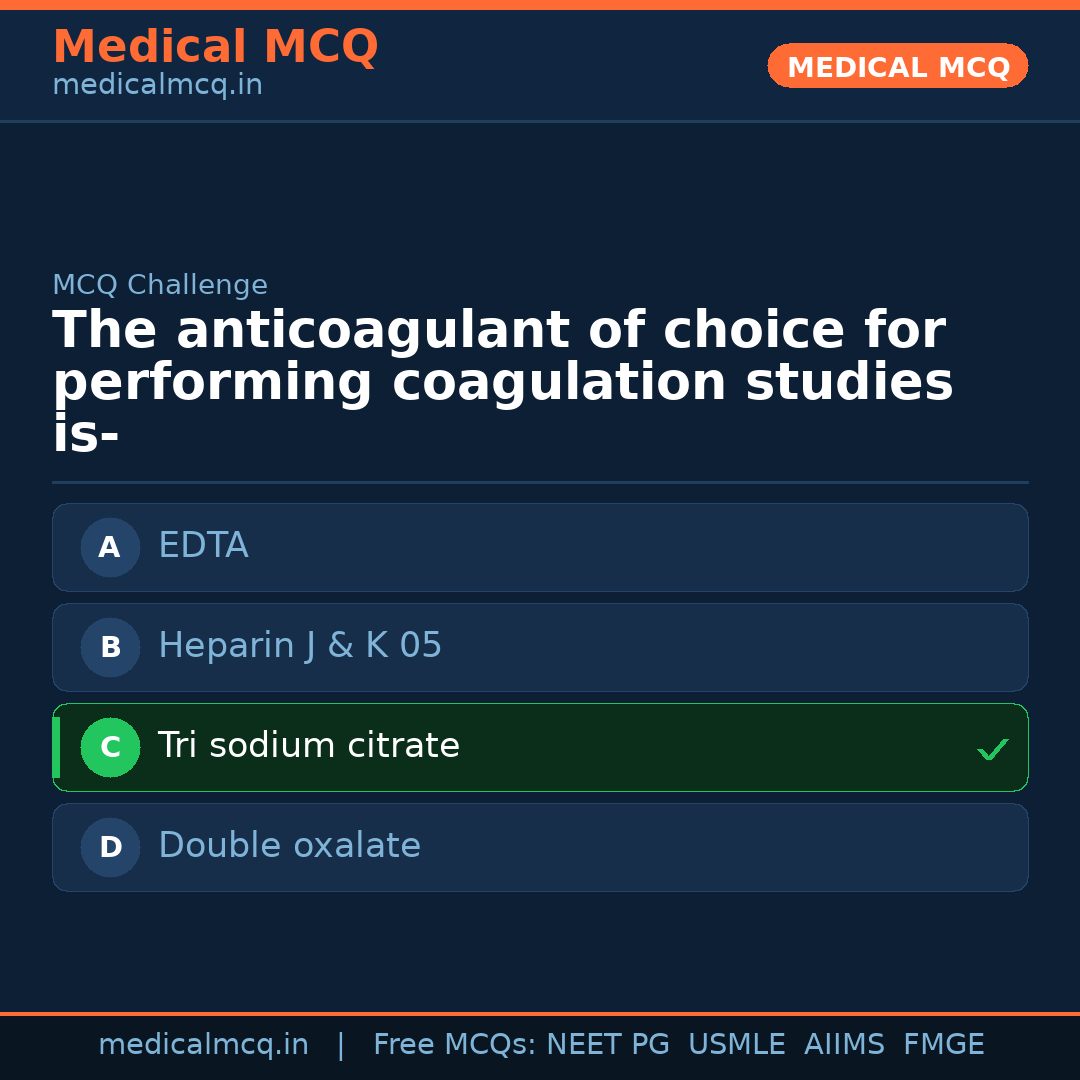 Medical MCQ
medicalmcq.in

MEDICAL MCQ

MCQ Challenge

The anticoagulant of choice for performing coagulation studies is-

A EDTA

B Heparin J & K 05

C Tri sodium citrate ✓

D Double oxalate

medicalmcq.in | Free MCQs: NEET PG USMLE AIIMS FMGE