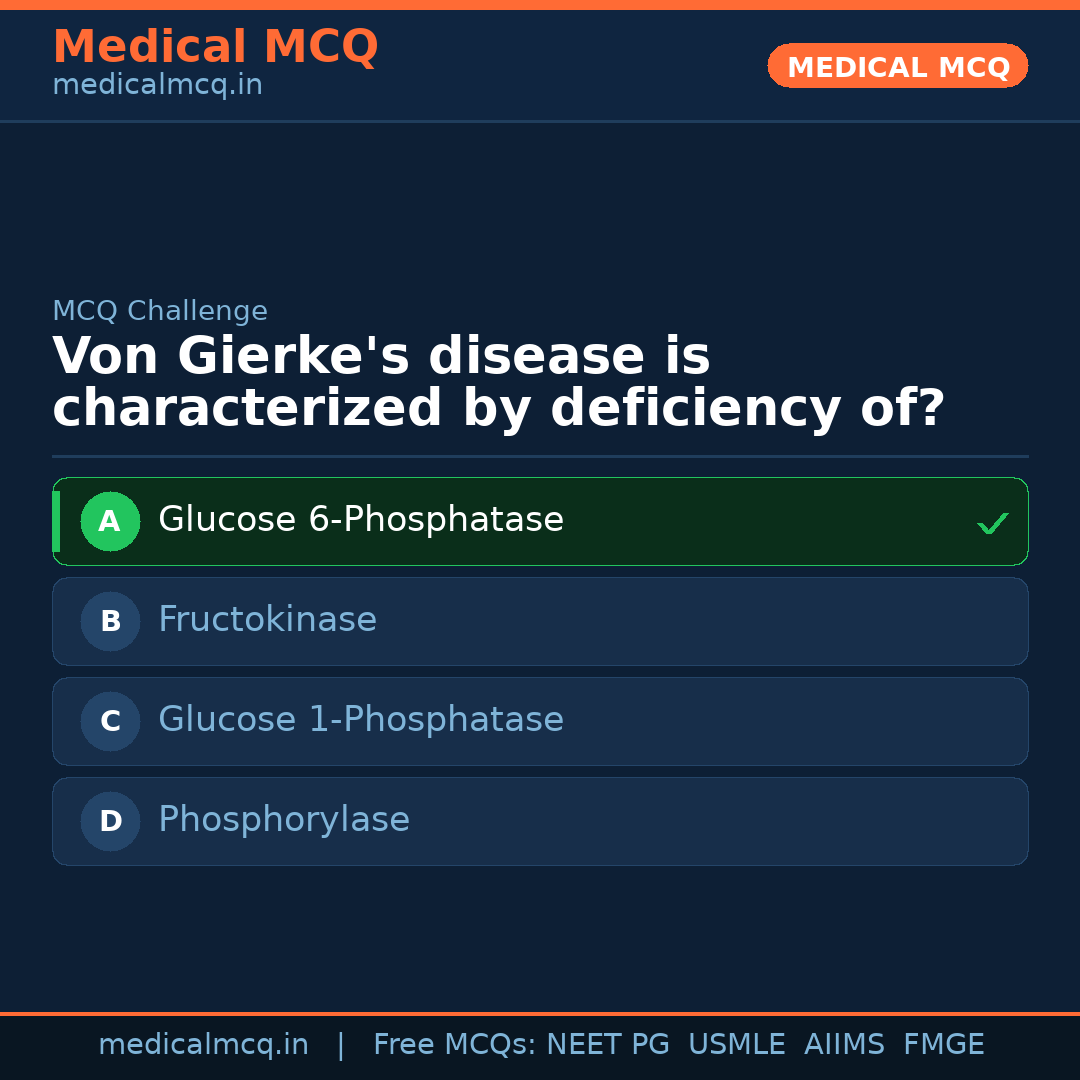 Medical MCQ
medicalmcq.in

MEDICAL MCQ

MCQ Challenge

Von Gierke's disease is characterized by deficiency of?

A Glucose 6-Phosphatase ✓

B Fructokinase

C Glucose 1-Phosphatase

D Phosphorylase

medicalmcq.in | Free MCQs: NEET PG USMLE AIIMS FMGE