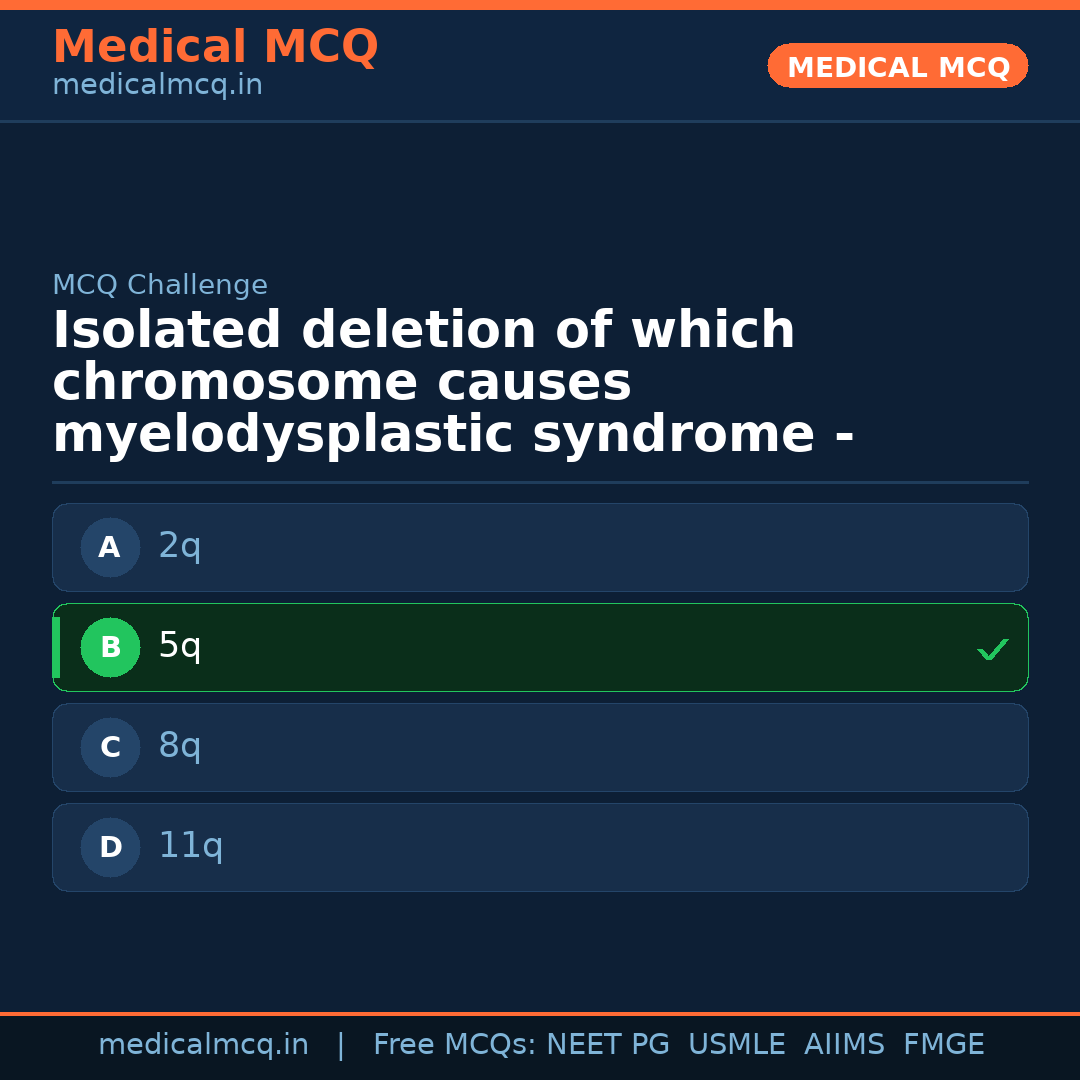 Medical MCQ
medicalmcq.in

MEDICAL MCQ

MCQ Challenge

Isolated deletion of which chromosome causes myelodysplastic syndrome -

A 2q

B 5q ✓

C 8q

D 11q

medicalmcq.in | Free MCQs: NEET PG USMLE AIIMS FMGE