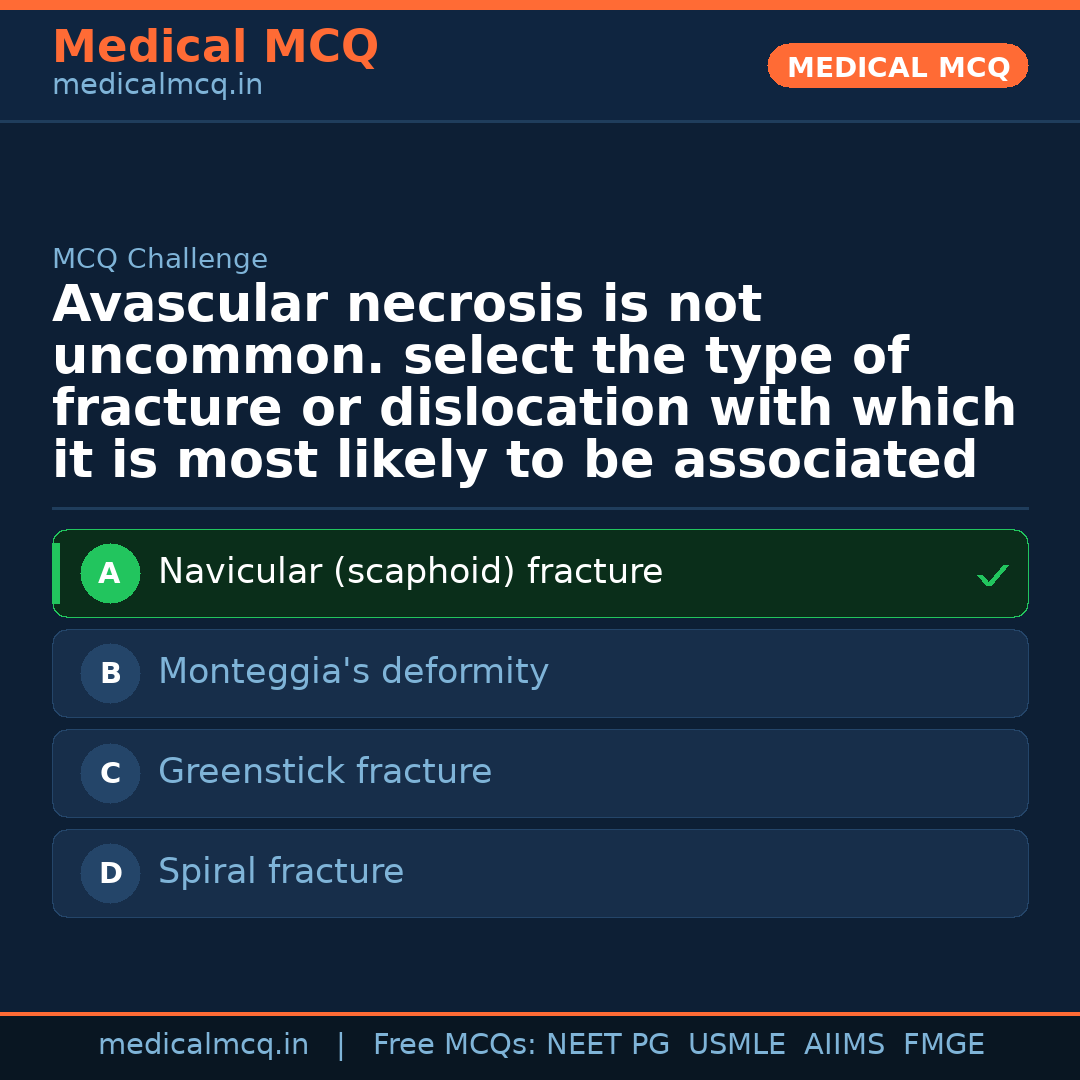 Medical MCQ
medicalmcq.in

MEDICAL MCQ

MCQ Challenge

Avascular necrosis is not uncommon. select the type of fracture or dislocation with which it is most likely to be associated

A Navicular (scaphoid) fracture ✓

B Monteggia's deformity

C Greenstick fracture

D Spiral fracture

medicalmcq.in | Free MCQs: NEET PG USMLE AIIMS FMGE