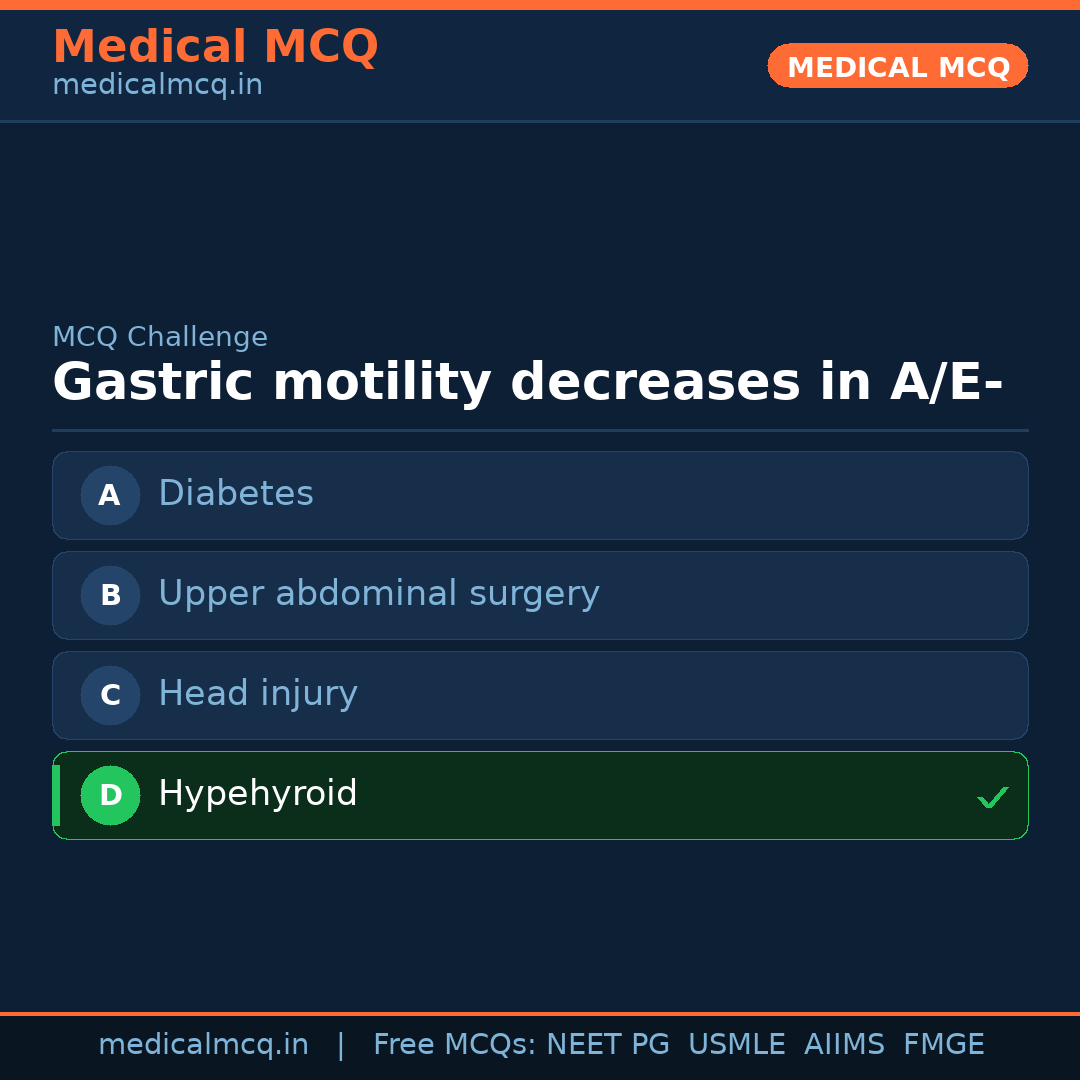 Medical MCQ
medicalmcq.in

MEDICAL MCQ

MCQ Challenge

Gastric motility decreases in A/E-

A Diabetes

B Upper abdominal surgery

C Head injury

D Hypehyroid ✓

medicalmcq.in | Free MCQs: NEET PG USMLE AIIMS FMGE