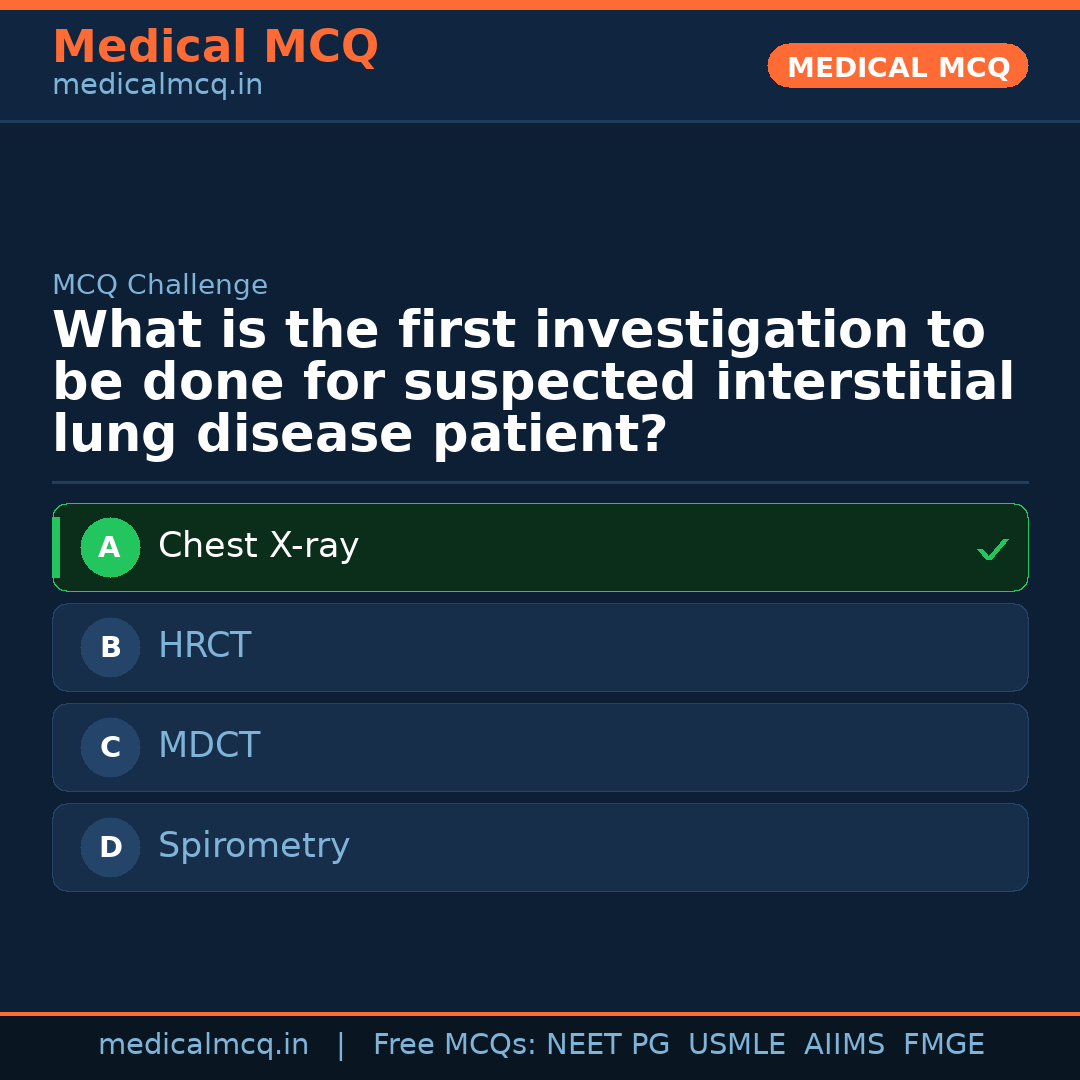 Medical MCQ
medicalmcq.in

MEDICAL MCQ

MCQ Challenge

What is the first investigation to be done for suspected interstitial lung disease patient?

A Chest X-ray ✓

B HRCT

C MDCT

D Spirometry

medicalmcq.in | Free MCQs: NEET PG USMLE AIIMS FMGE