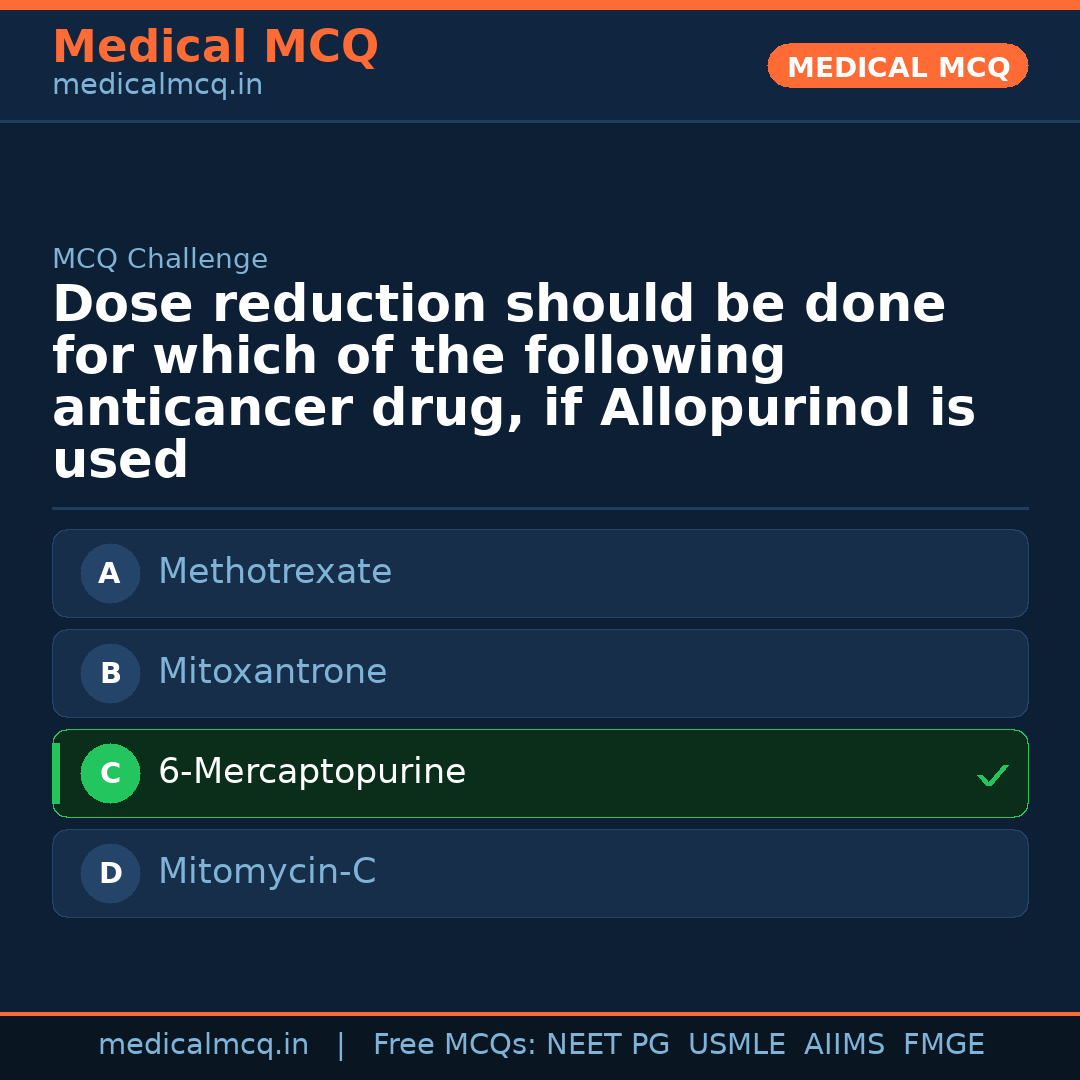 Medical MCQ
medicalmcq.in

MEDICAL MCQ

MCQ Challenge

Dose reduction should be done for which of the following anticancer drug, if Allopurinol is used

A Methotrexate

B Mitoxantrone

C 6-Mercaptopurine ✓

D Mitomycin-C

medicalmcq.in | Free MCQs: NEET PG USMLE AIIMS FMGE