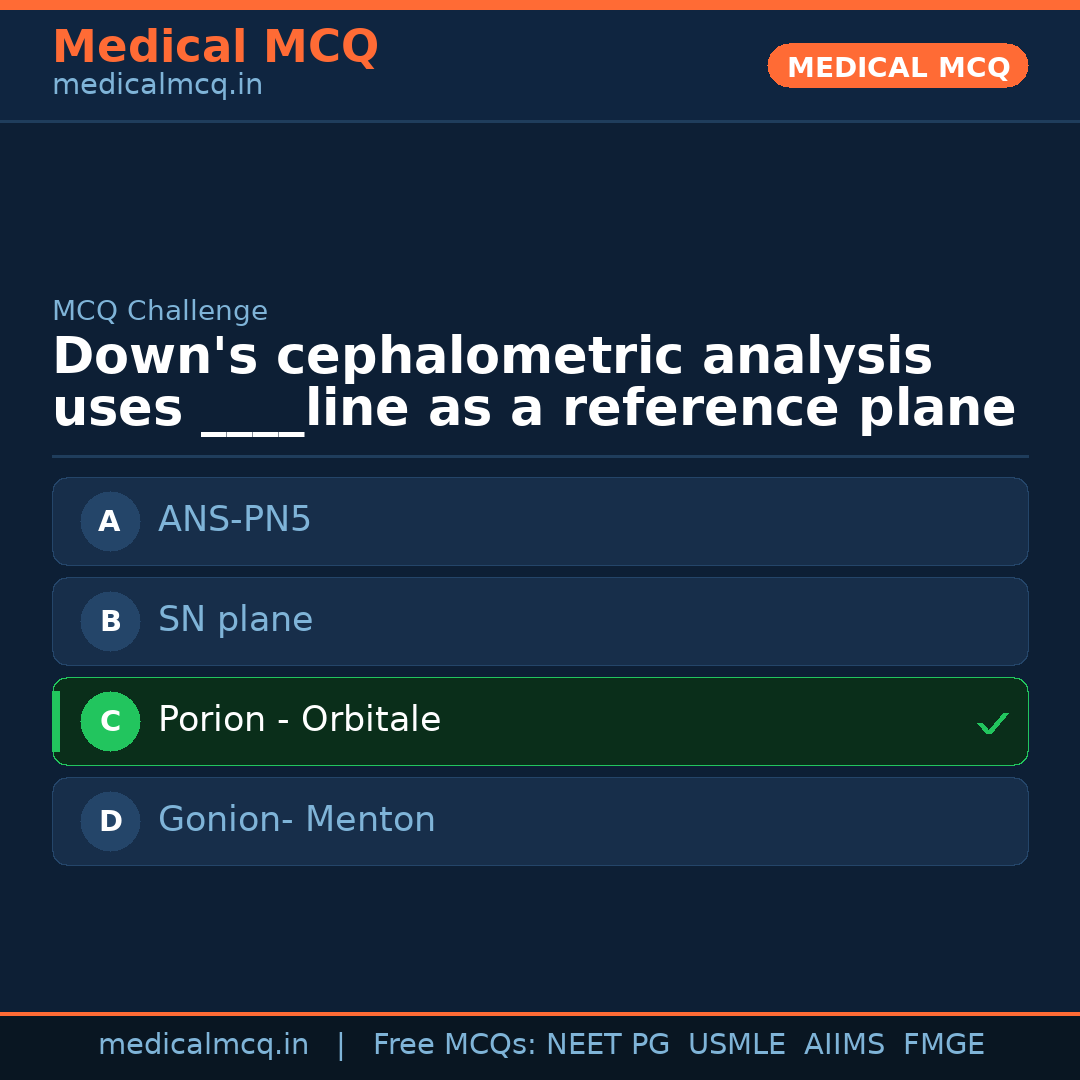 Medical MCQ
medicalmcq.in

MEDICAL MCQ

MCQ Challenge

Down's cephalometric analysis uses ____line as a reference plane

A ANS-PN5

B SN plane

C Porion - Orbitale ✓

D Gonion- Menton

medicalmcq.in | Free MCQs: NEET PG USMLE AIIMS FMGE