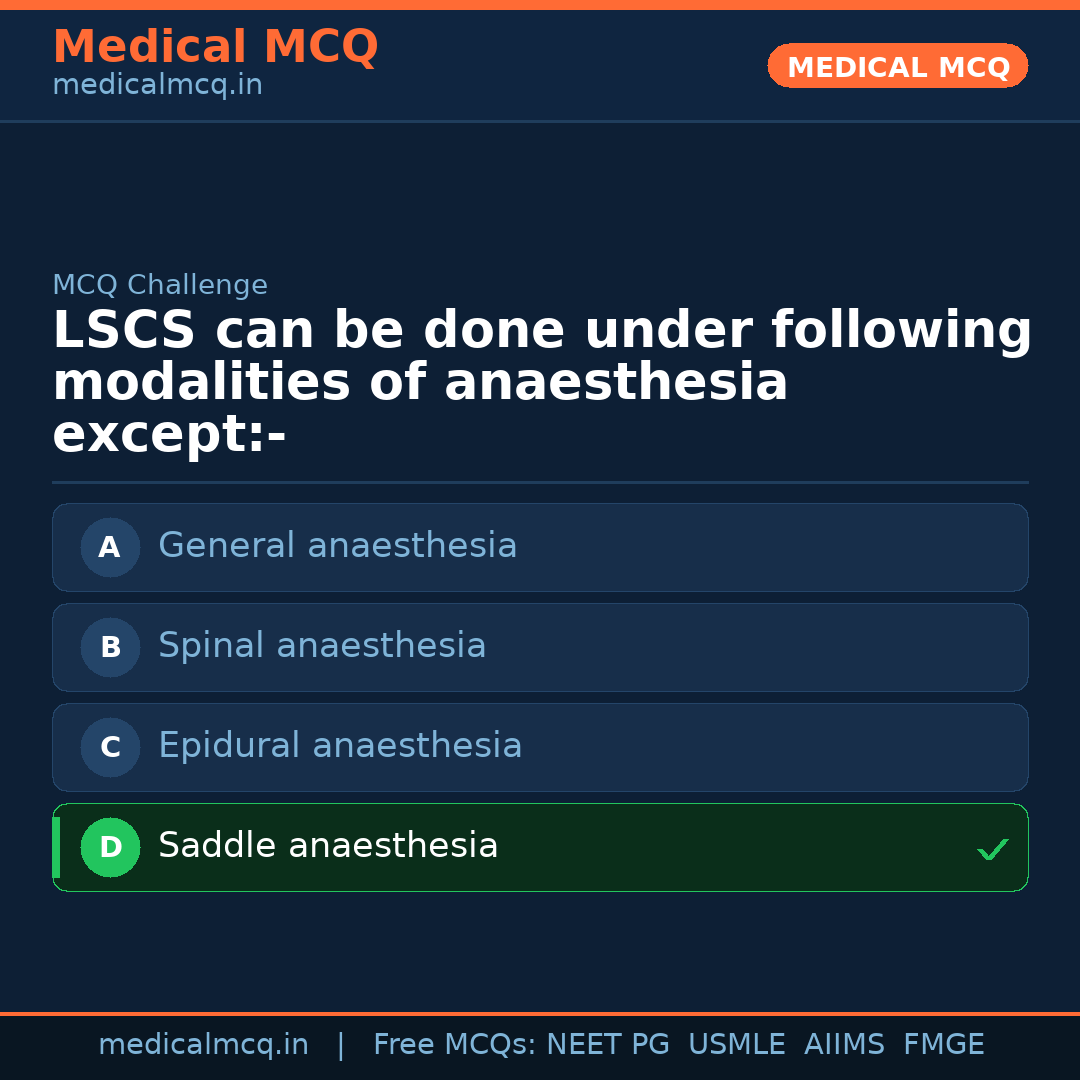 Medical MCQ
medicalmcq.in

MEDICAL MCQ

MCQ Challenge

LSCS can be done under following modalities of anaesthesia except:-

A General anaesthesia

B Spinal anaesthesia

C Epidural anaesthesia

D Saddle anaesthesia ✓

medicalmcq.in | Free MCQs: NEET PG USMLE AIIMS FMGE