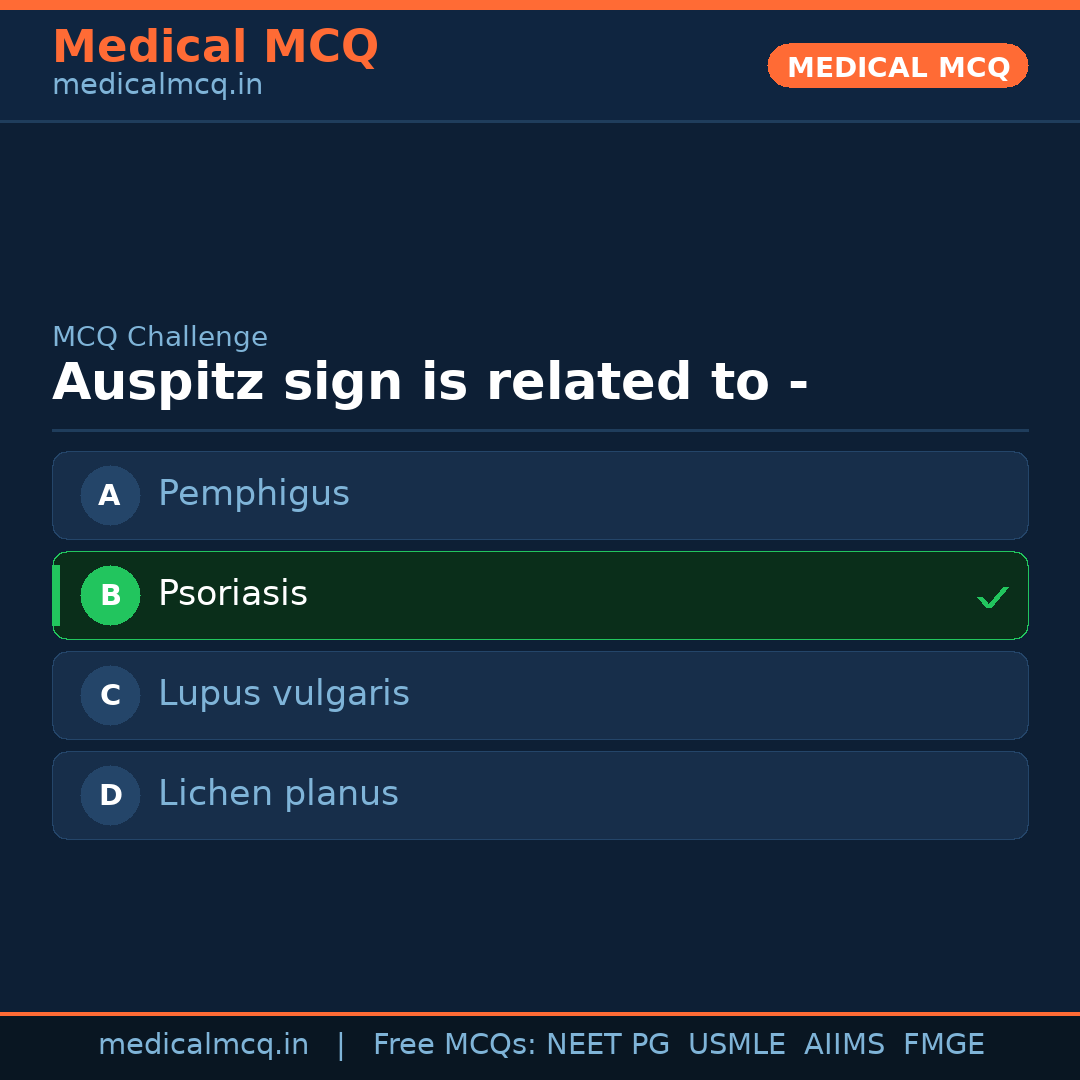 Medical MCQ
medicalmcq.in

MEDICAL MCQ

MCQ Challenge

Auspitz sign is related to -

A Pemphigus

B Psoriasis ✓

C Lupus vulgaris

D Lichen planus

medicalmcq.in | Free MCQs: NEET PG USMLE AIIMS FMGE