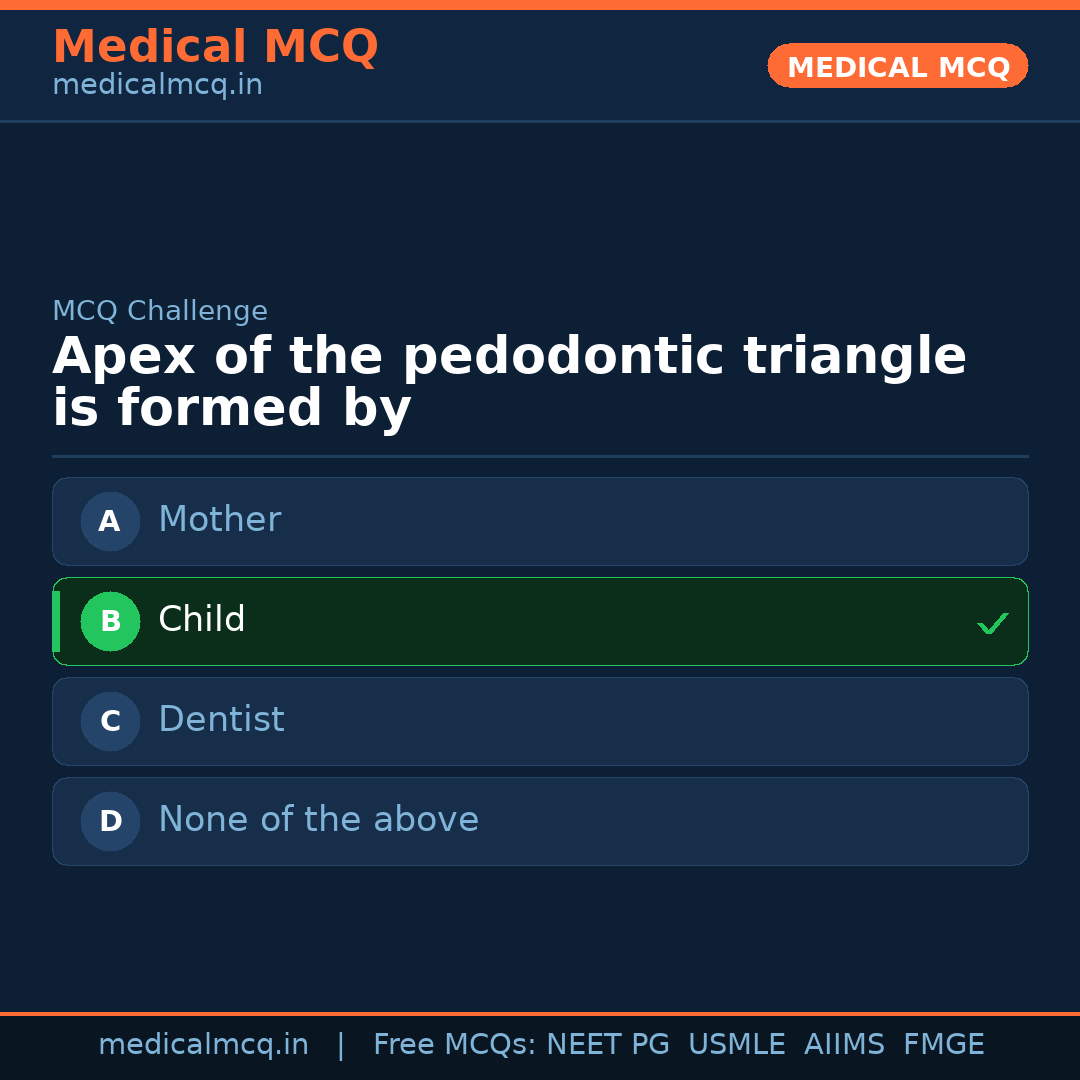 Medical MCQ
medicalmcq.in

MEDICAL MCQ

MCQ Challenge

Apex of the pedodontic triangle is formed by

A Mother

B Child ✓

C Dentist

D None of the above

medicalmcq.in | Free MCQs: NEET PG USMLE AIIMS FMGE