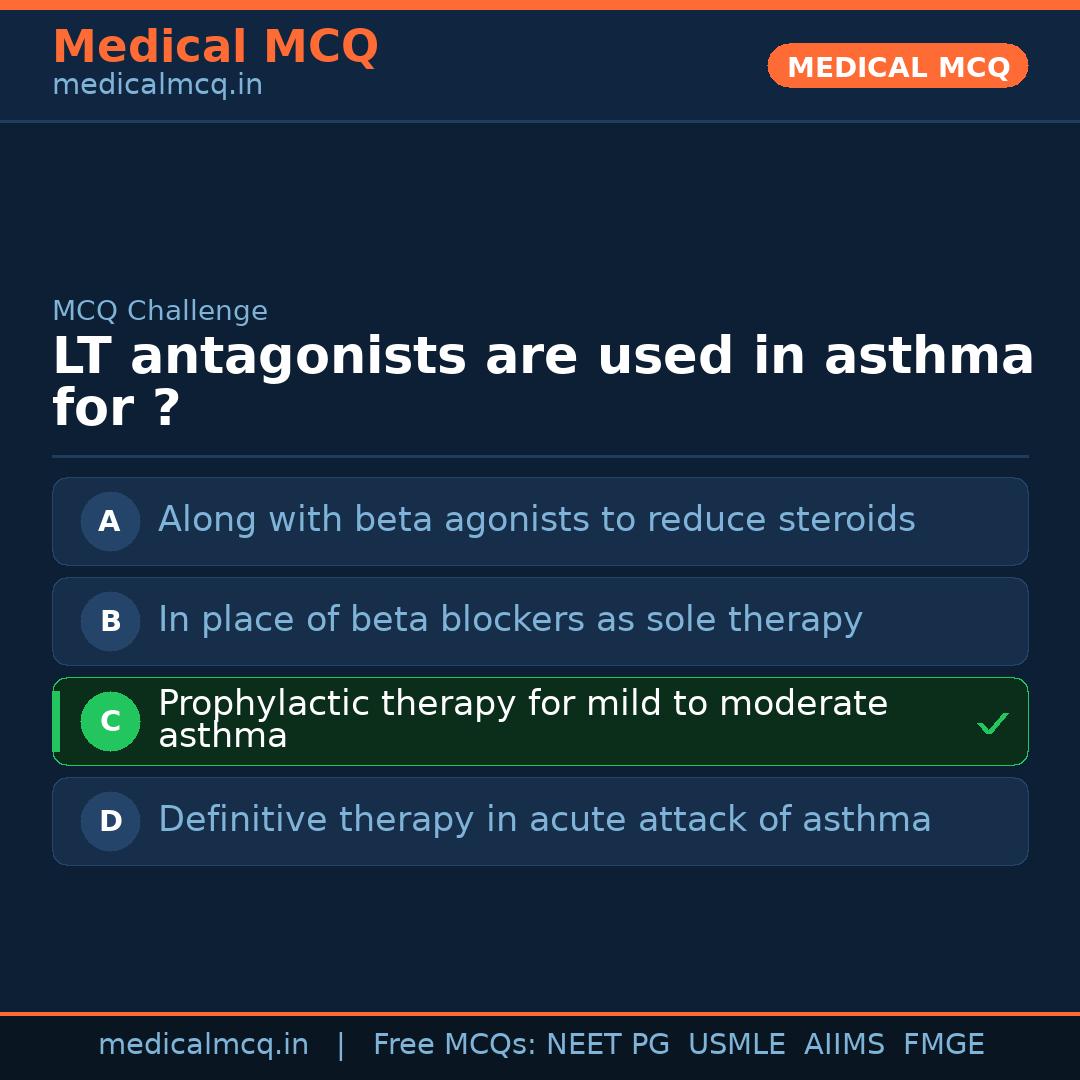 Medical MCQ
medicalmcq.in

MEDICAL MCQ

MCQ Challenge

LT antagonists are used in asthma for ?

A Along with beta agonists to reduce steroids

B In place of beta blockers as sole therapy

C Prophylactic therapy for mild to moderate asthma ✓

D Definitive therapy in acute attack of asthma

medicalmcq.in | Free MCQs: NEET PG USMLE AIIMS FMGE