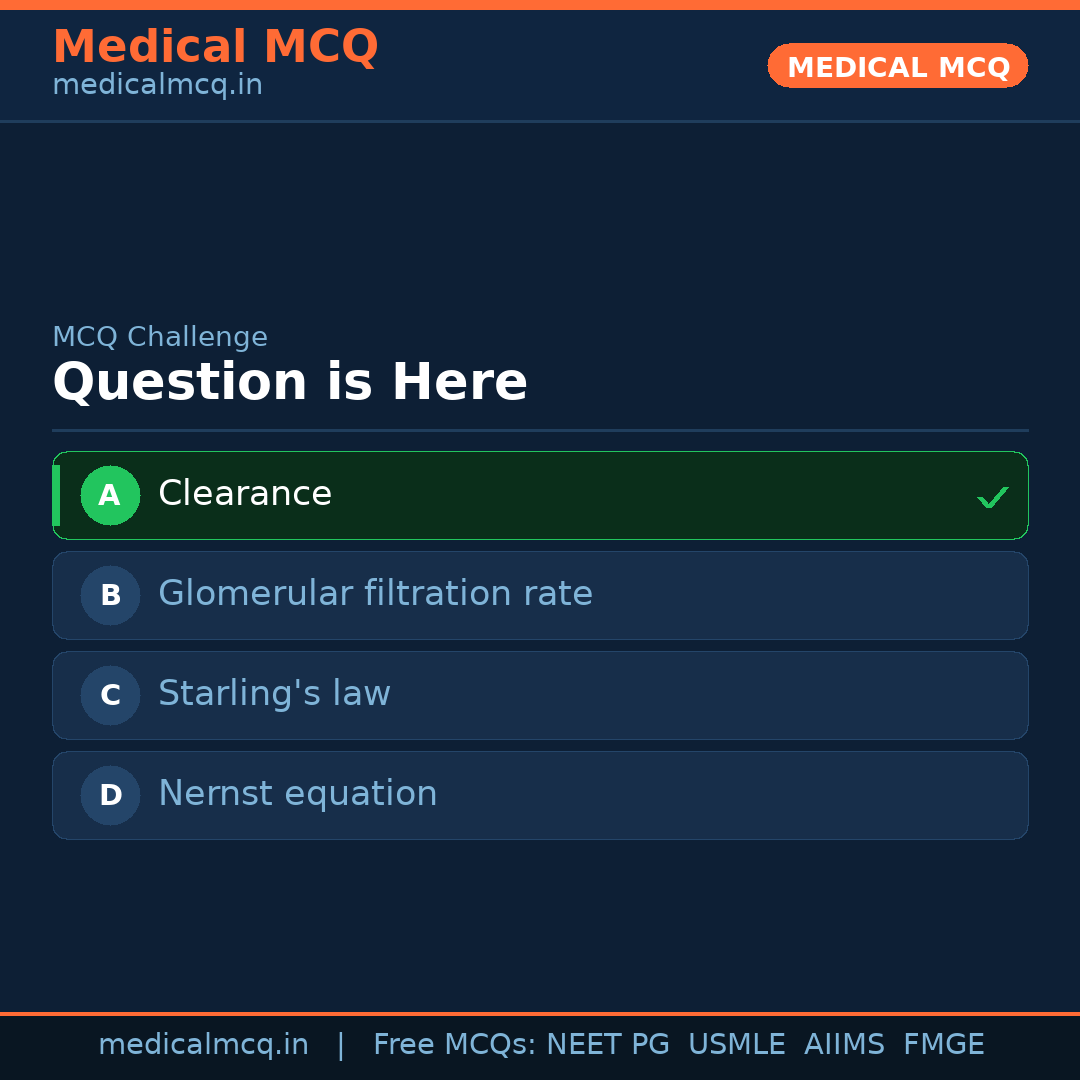 Medical MCQ
medicalmcq.in

MEDICAL MCQ

MCQ Challenge
Question is Here

A Clearance ✓

B Glomerular filtration rate

C Starling's law

D Nernst equation

medicalmcq.in | Free MCQs: NEET PG USMLE AIIMS FMGE