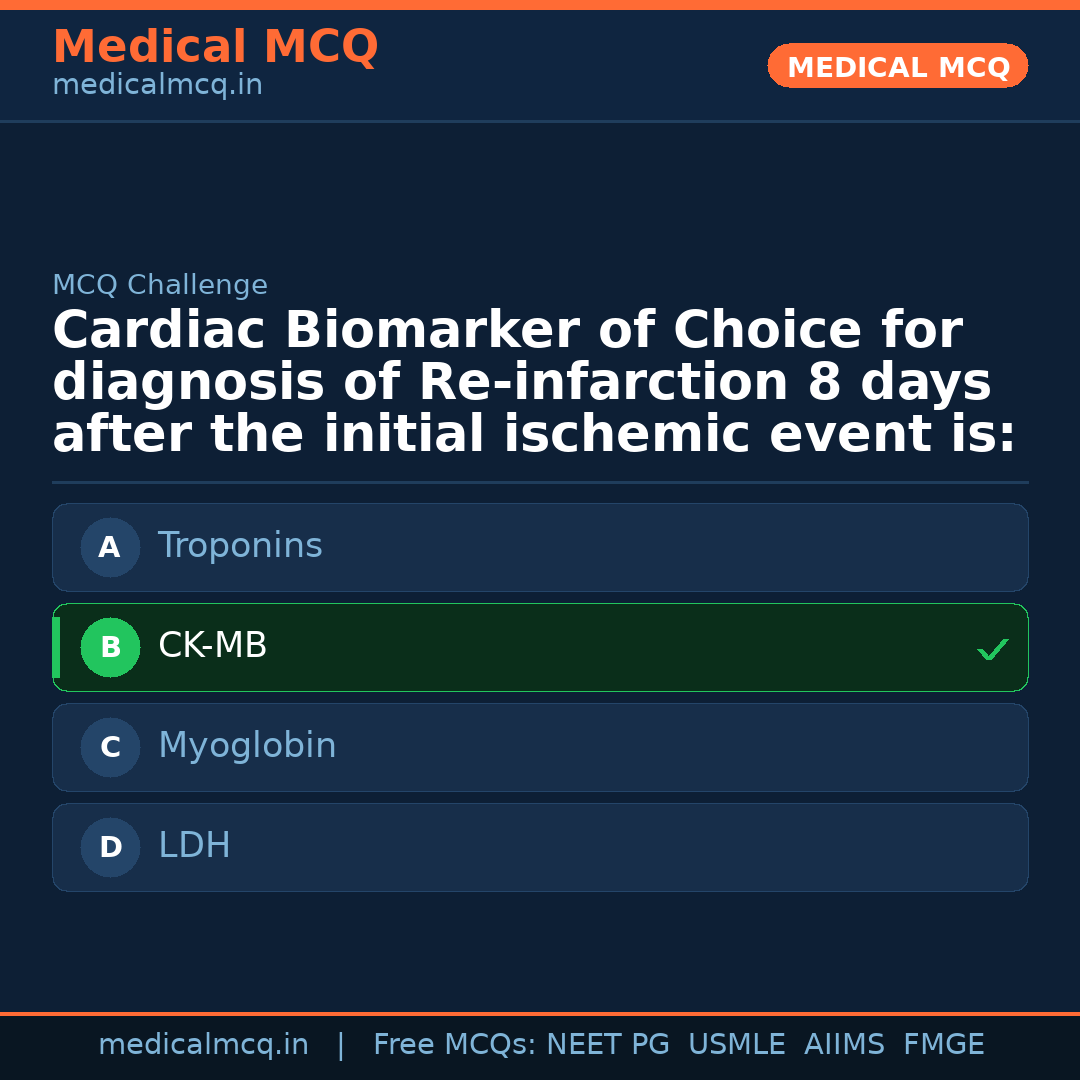 Medical MCQ
medicalmcq.in

MEDICAL MCQ

MCQ Challenge

Cardiac Biomarker of Choice for diagnosis of Re-infarction 8 days after the initial ischemic event is:

A Troponins

B CK-MB ✓

C Myoglobin

D LDH

medicalmcq.in | Free MCQs: NEET PG USMLE AIIMS FMGE