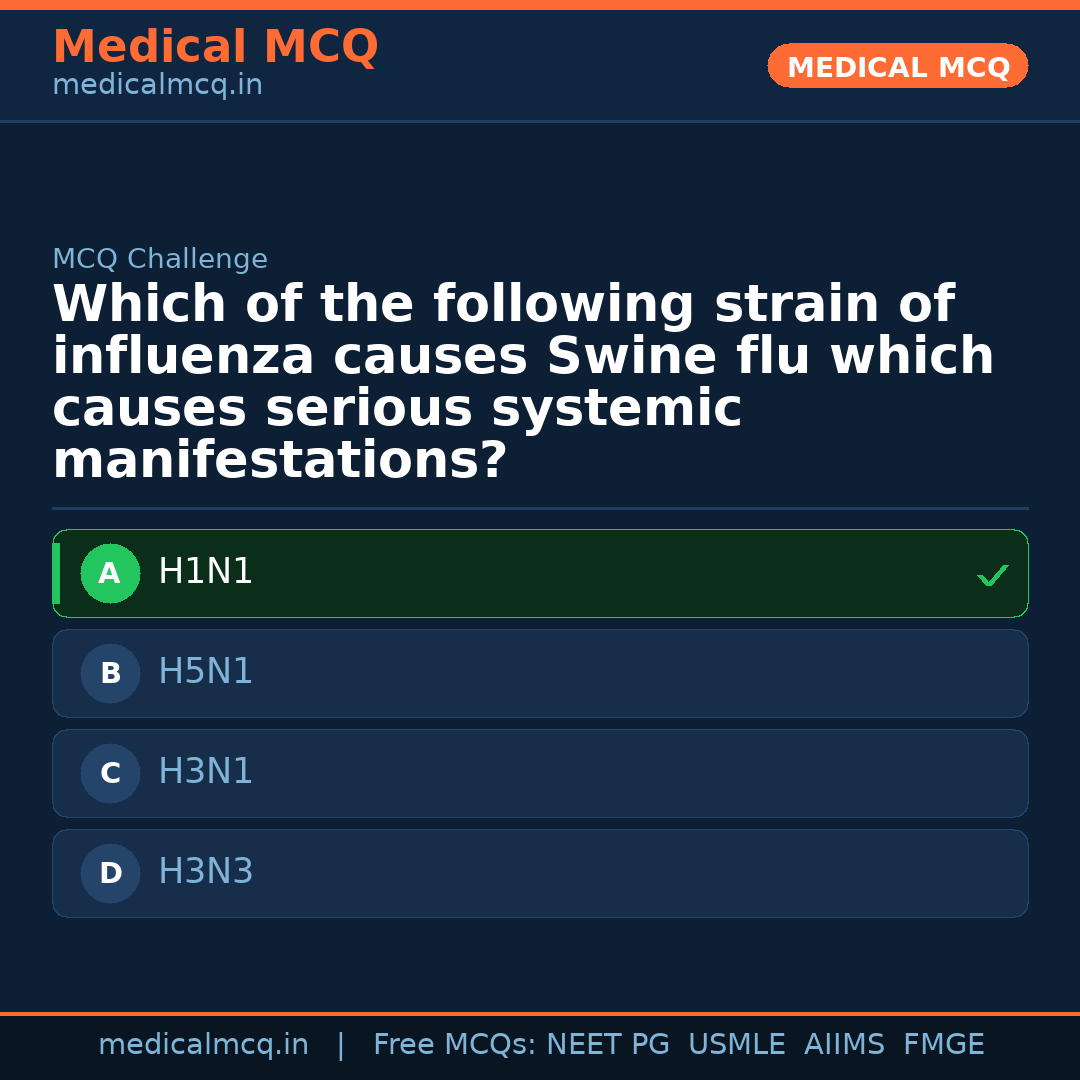 Medical MCQ
medicalmcq.in

MEDICAL MCQ

MCQ Challenge

Which of the following strain of influenza causes Swine flu which causes serious systemic manifestations?

A H1N1 ✓

B H5N1

C H3N1

D H3N3

medicalmcq.in | Free MCQs: NEET PG USMLE AIIMS FMGE