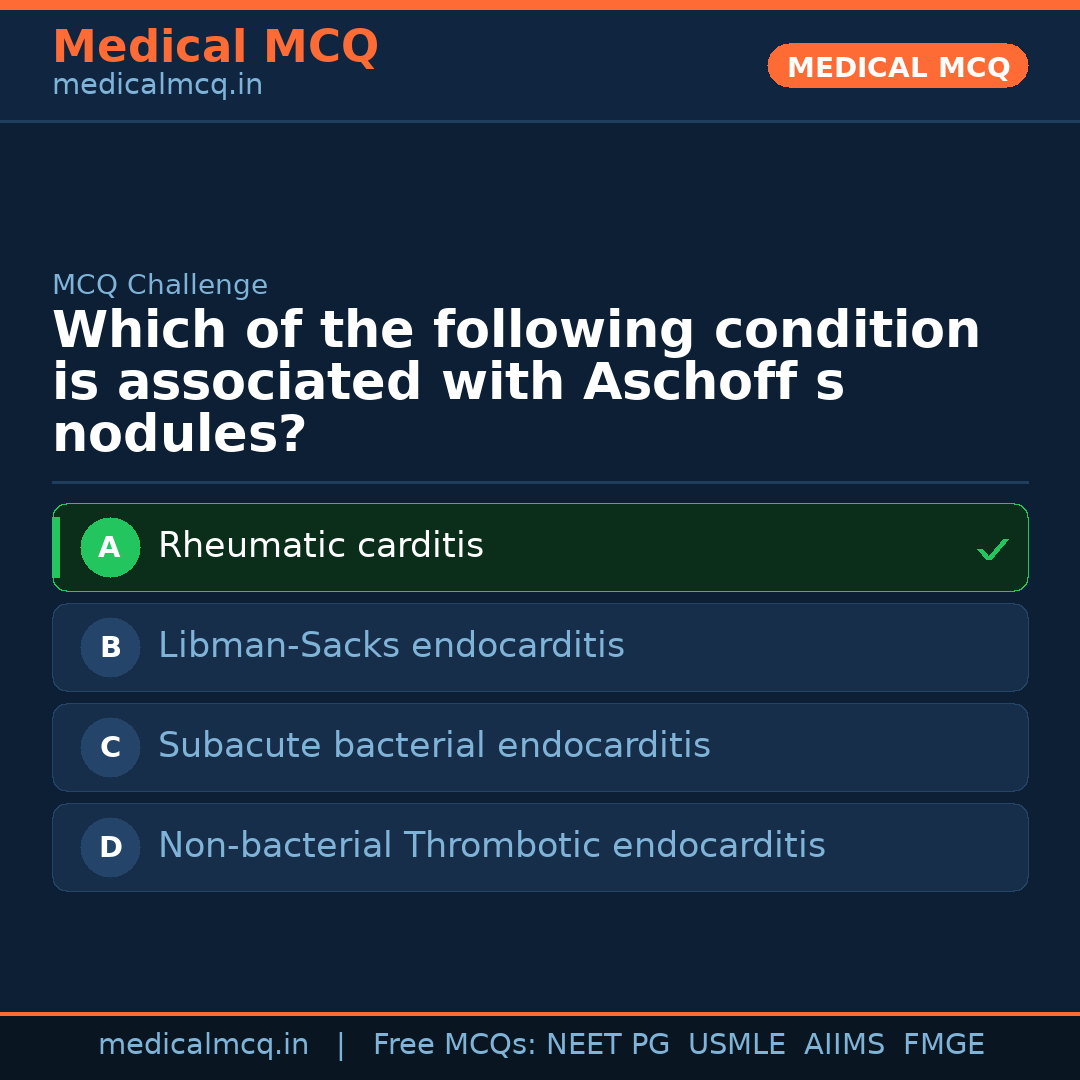 Medical MCQ
medicalmcq.in

MEDICAL MCQ

MCQ Challenge

Which of the following condition is associated with Aschoff s nodules?

A Rheumatic carditis ✓

B Libman-Sacks endocarditis

C Subacute bacterial endocarditis

D Non-bacterial Thrombotic endocarditis

medicalmcq.in | Free MCQs: NEET PG USMLE AIIMS FMGE